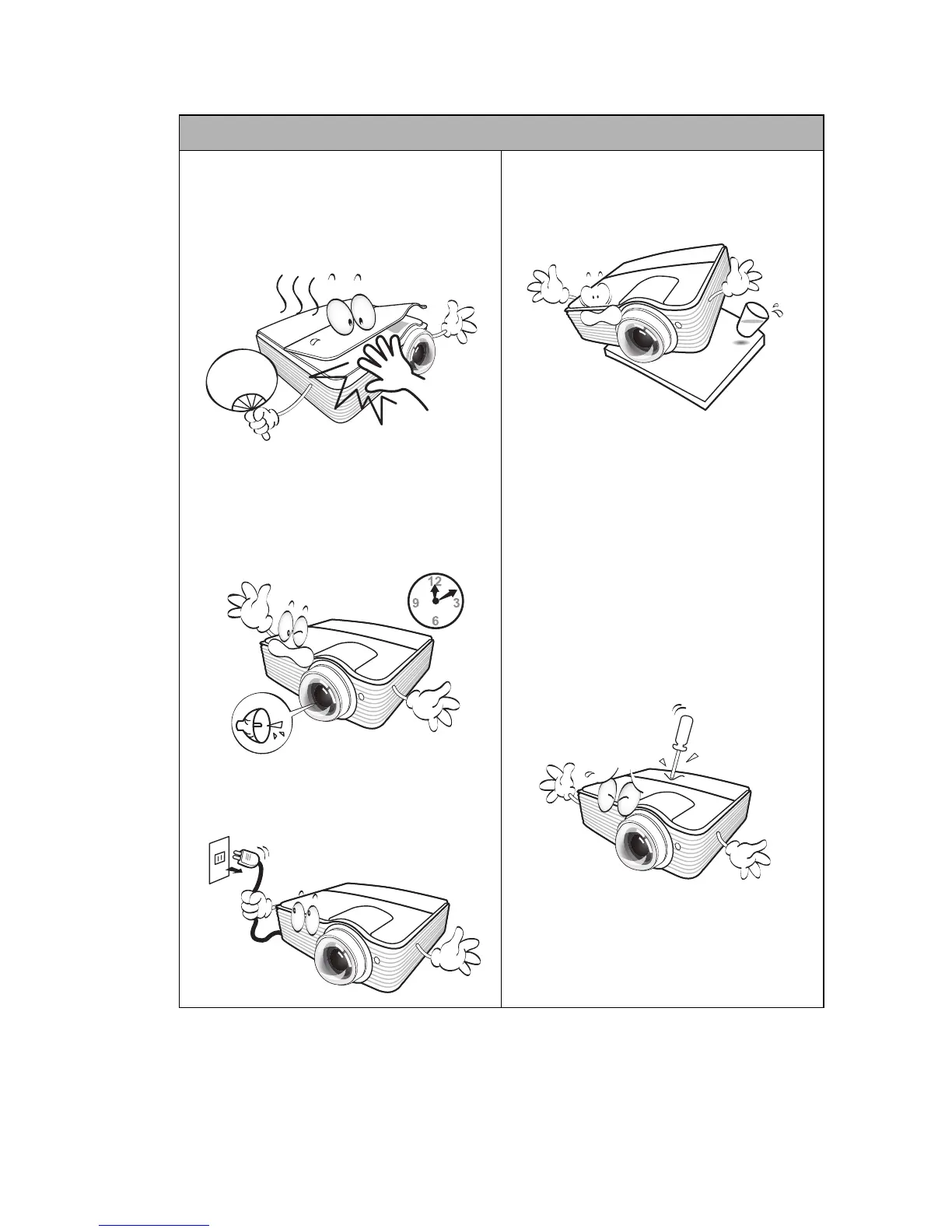 12
9
3
6