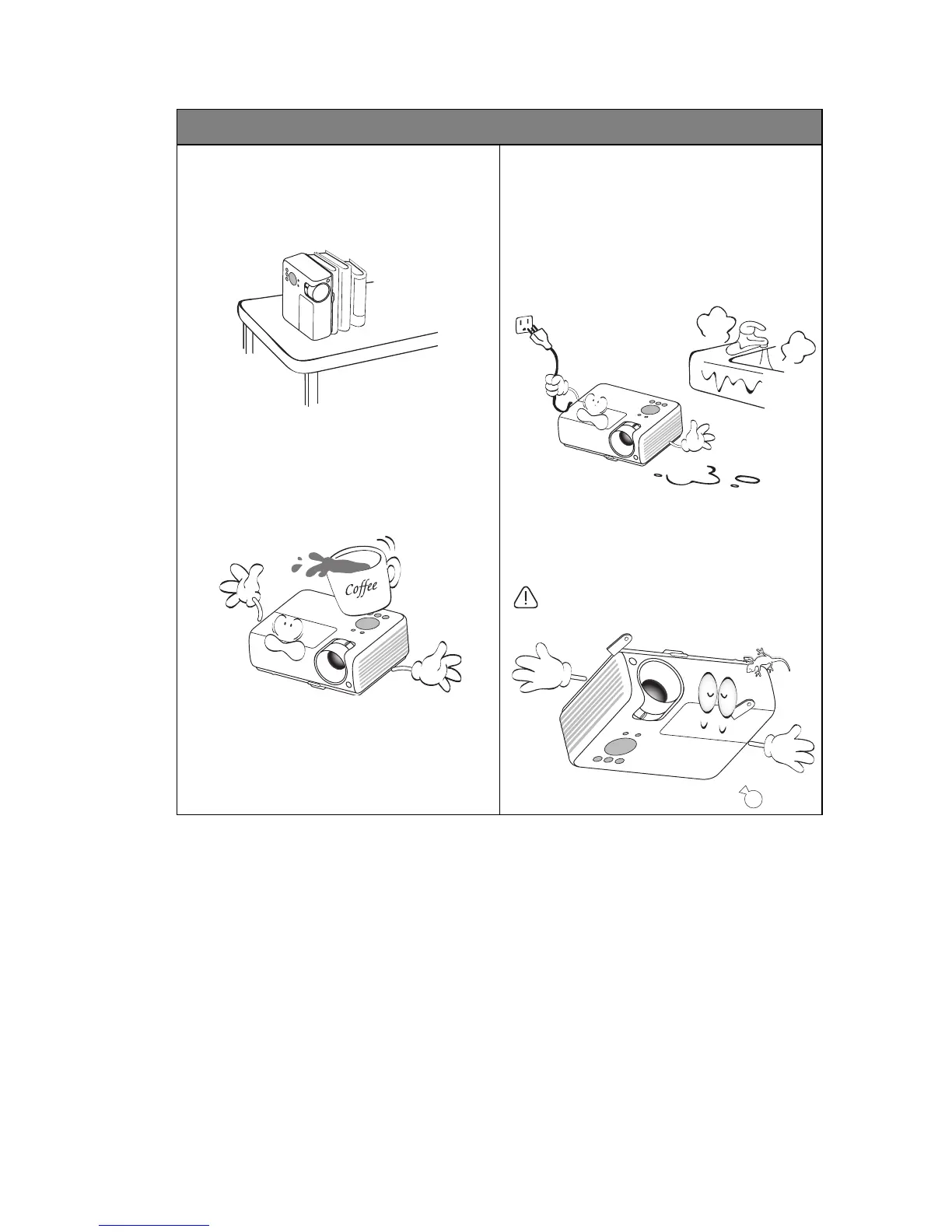 Coffee