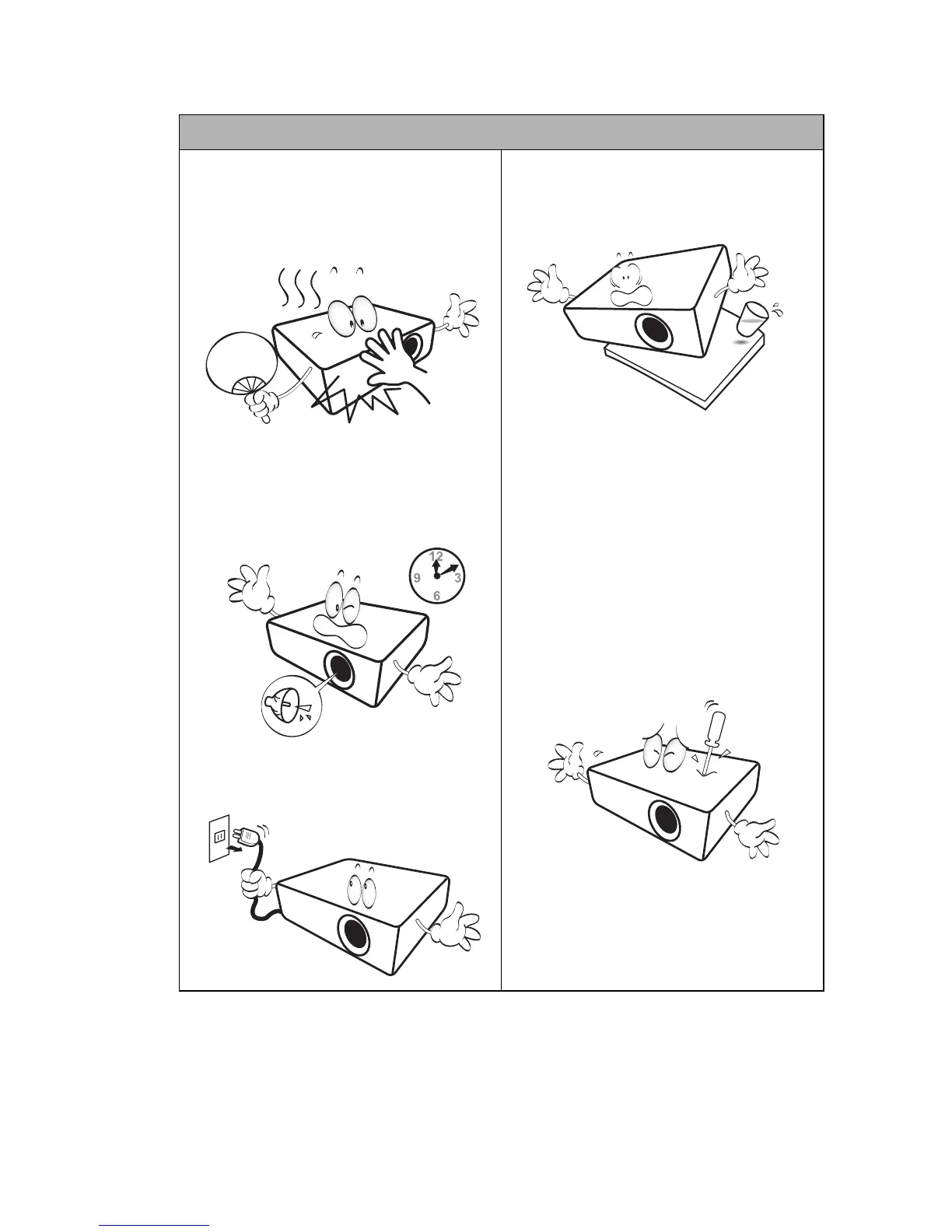 12
9
3
6