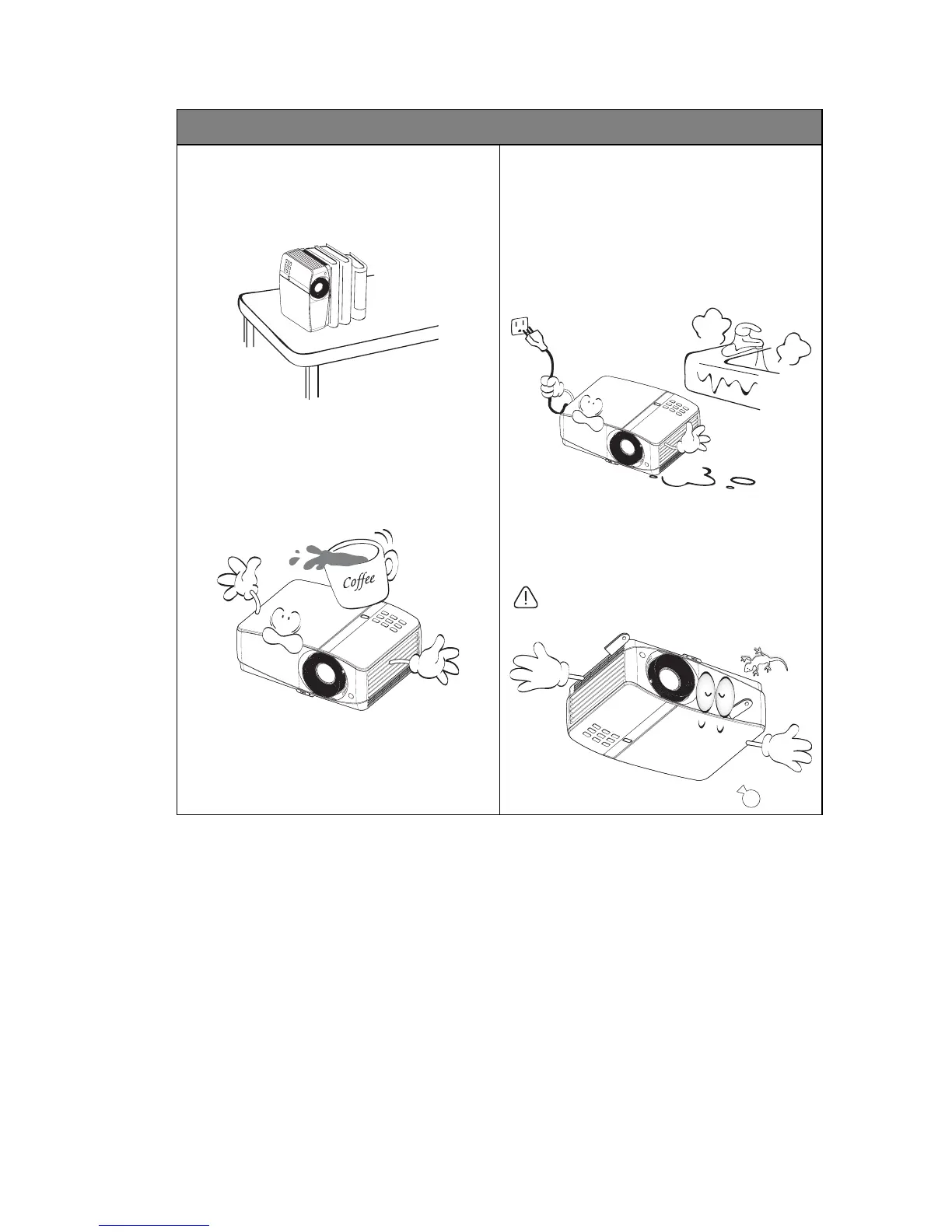 Coffee