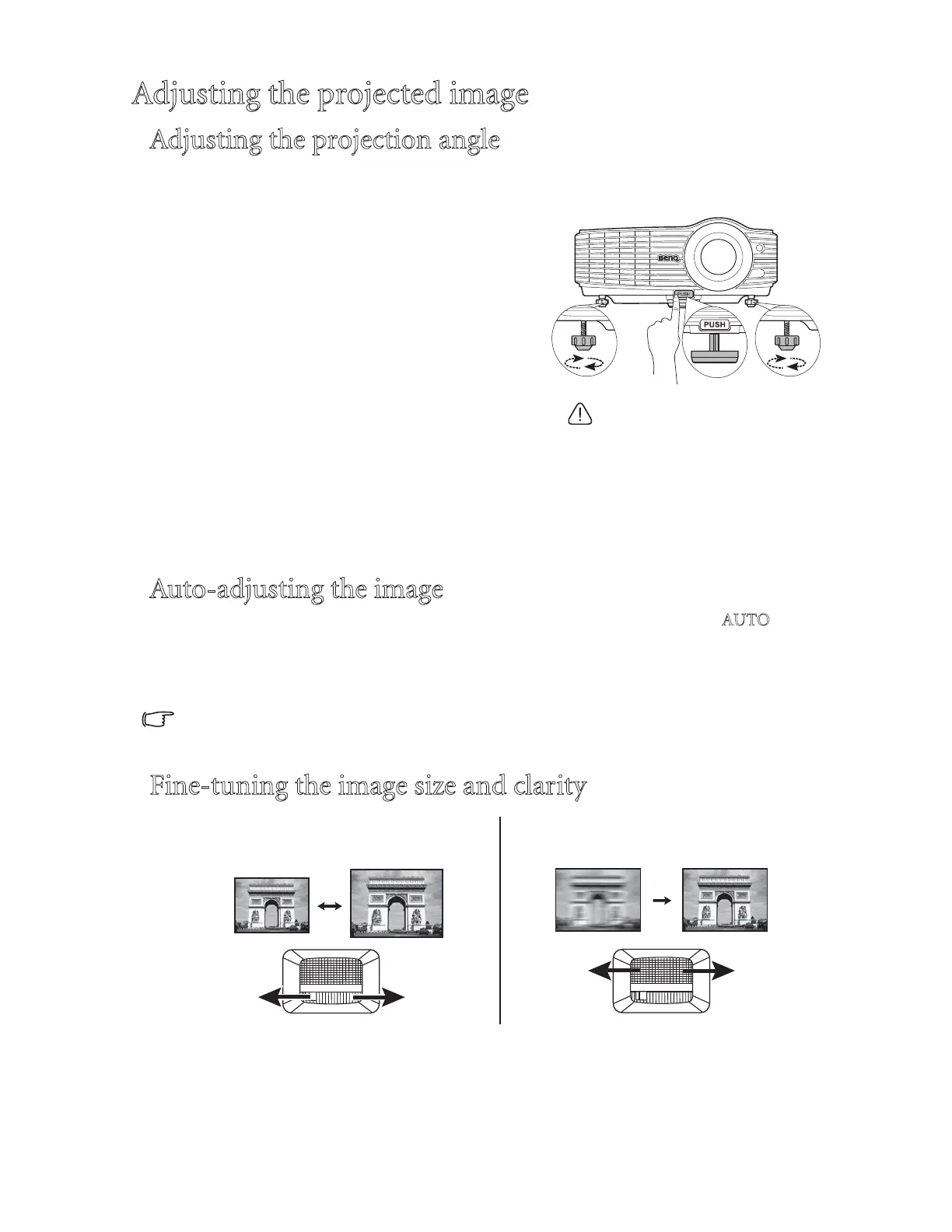 Adjusting the projected image

Adjusting the projection angle

BenQ

PUSH

PUSH

Auto-adjusting the image

AUTO

Fine-tuning the image size and clarity