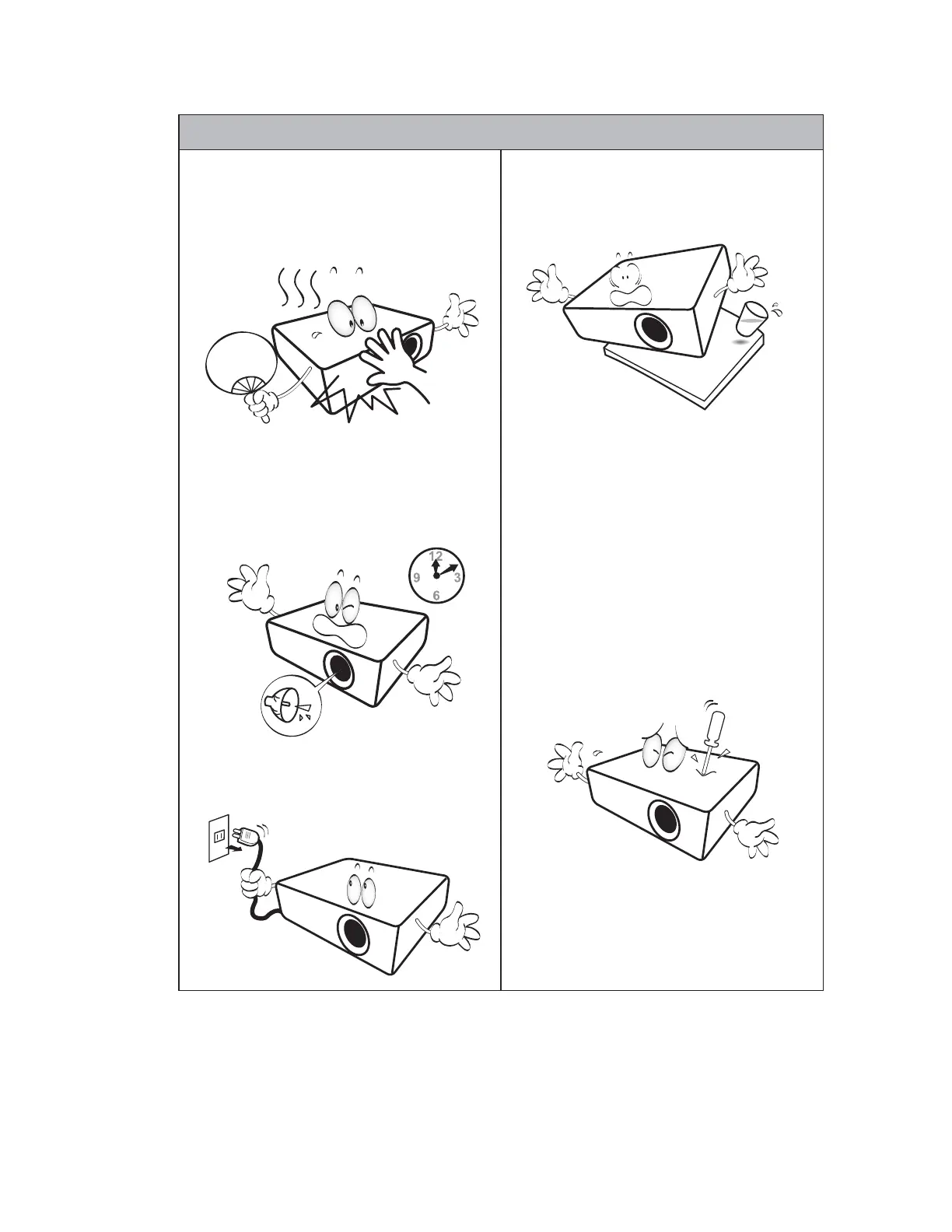 12
9
3
6