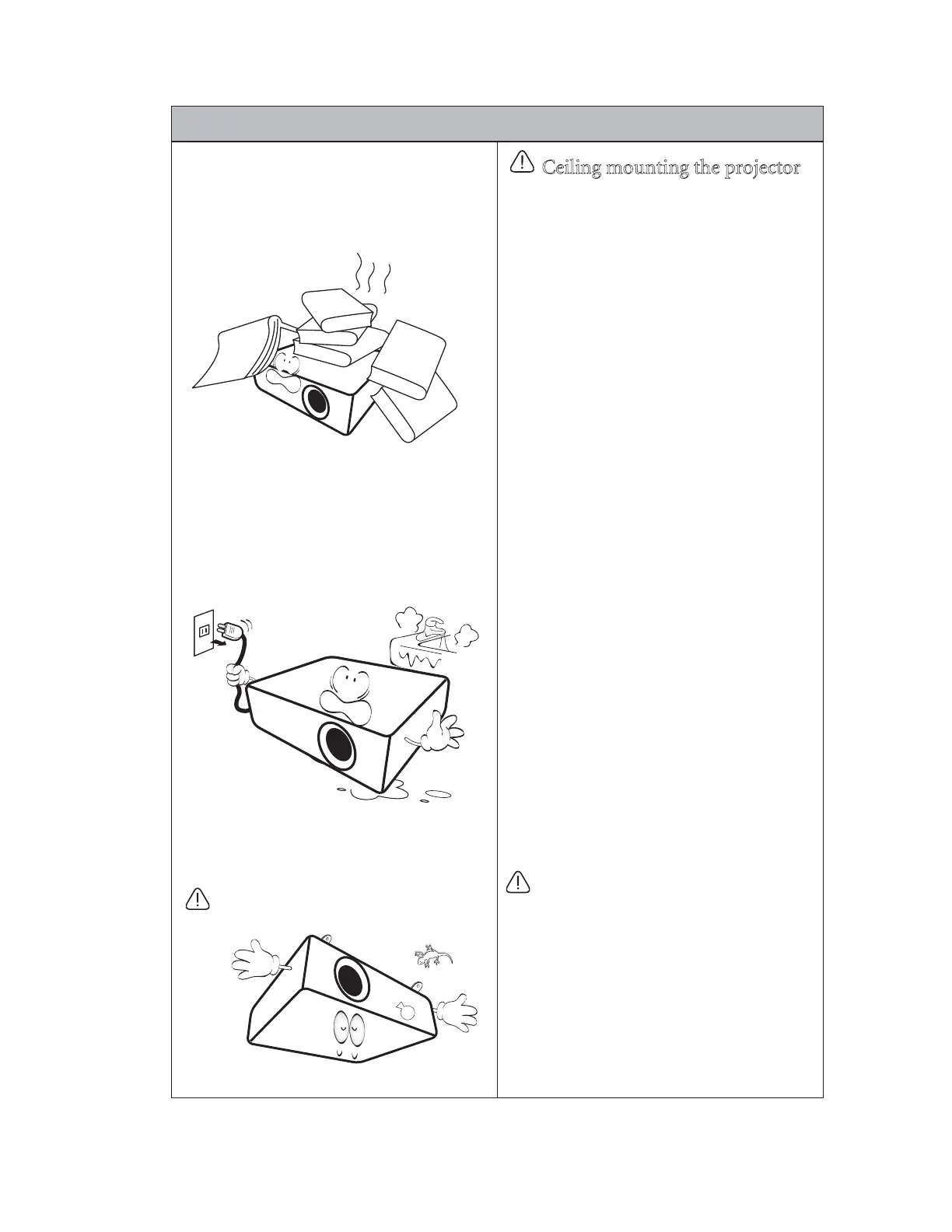 Ceiling mounting the projector