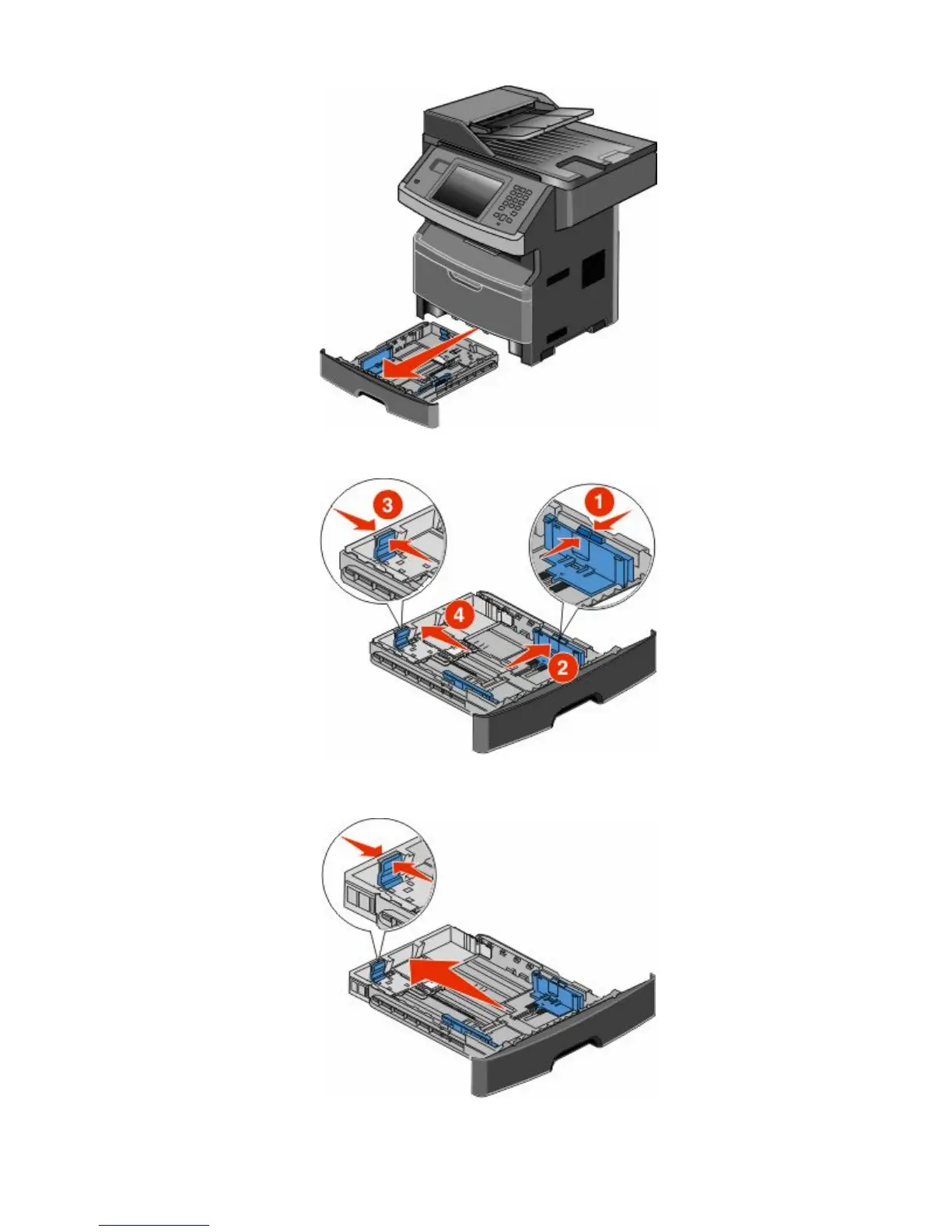 3

1

4

2