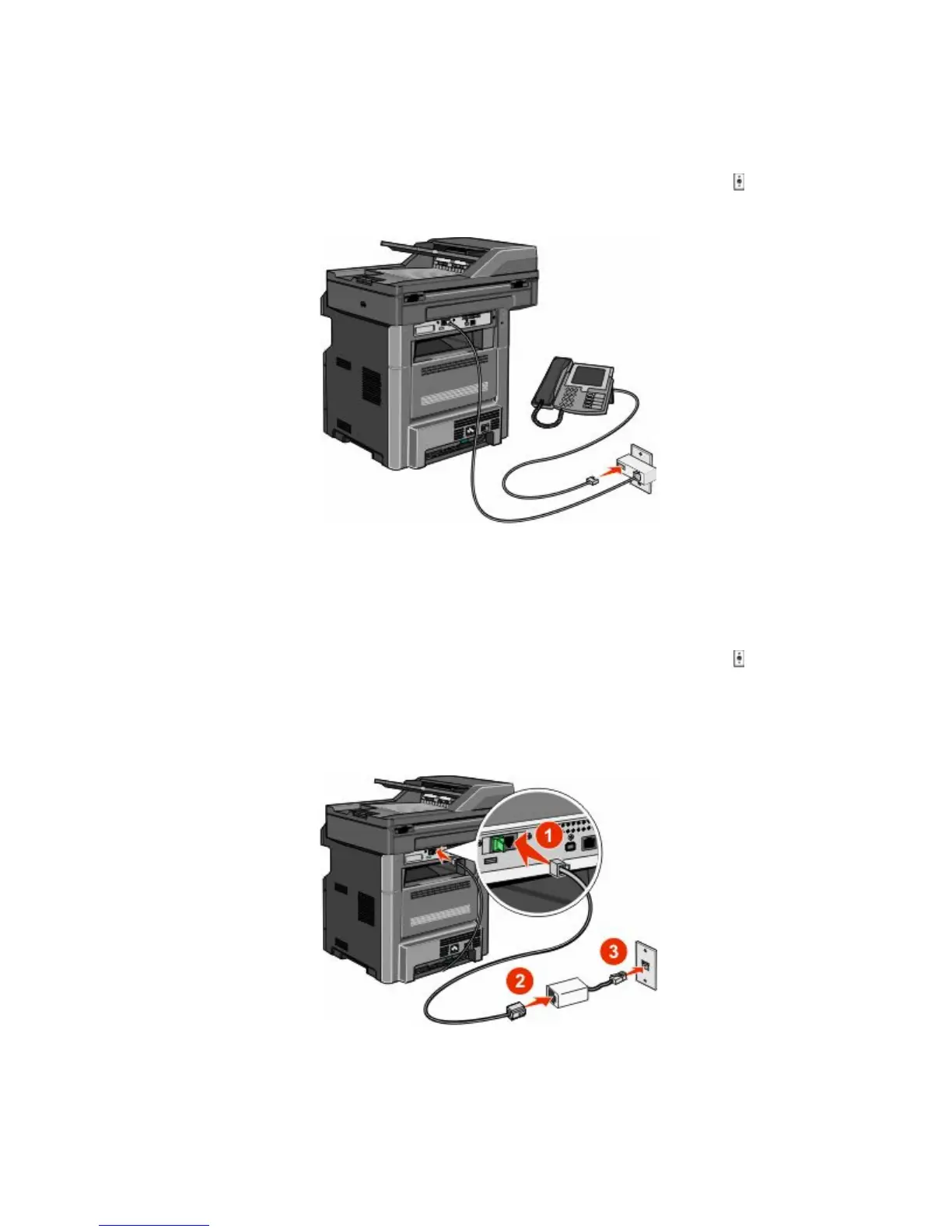 1

2

3