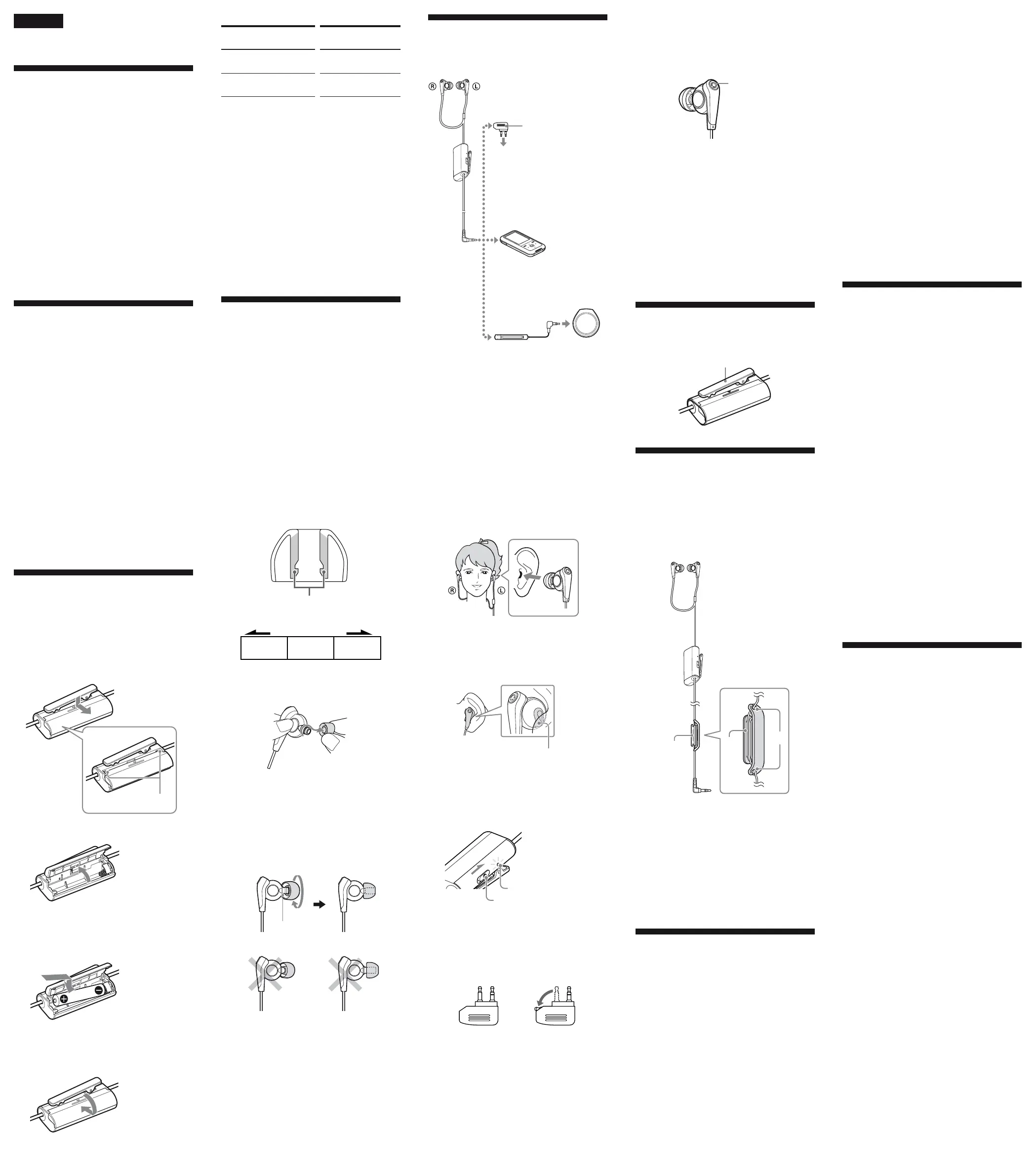 R L

R L