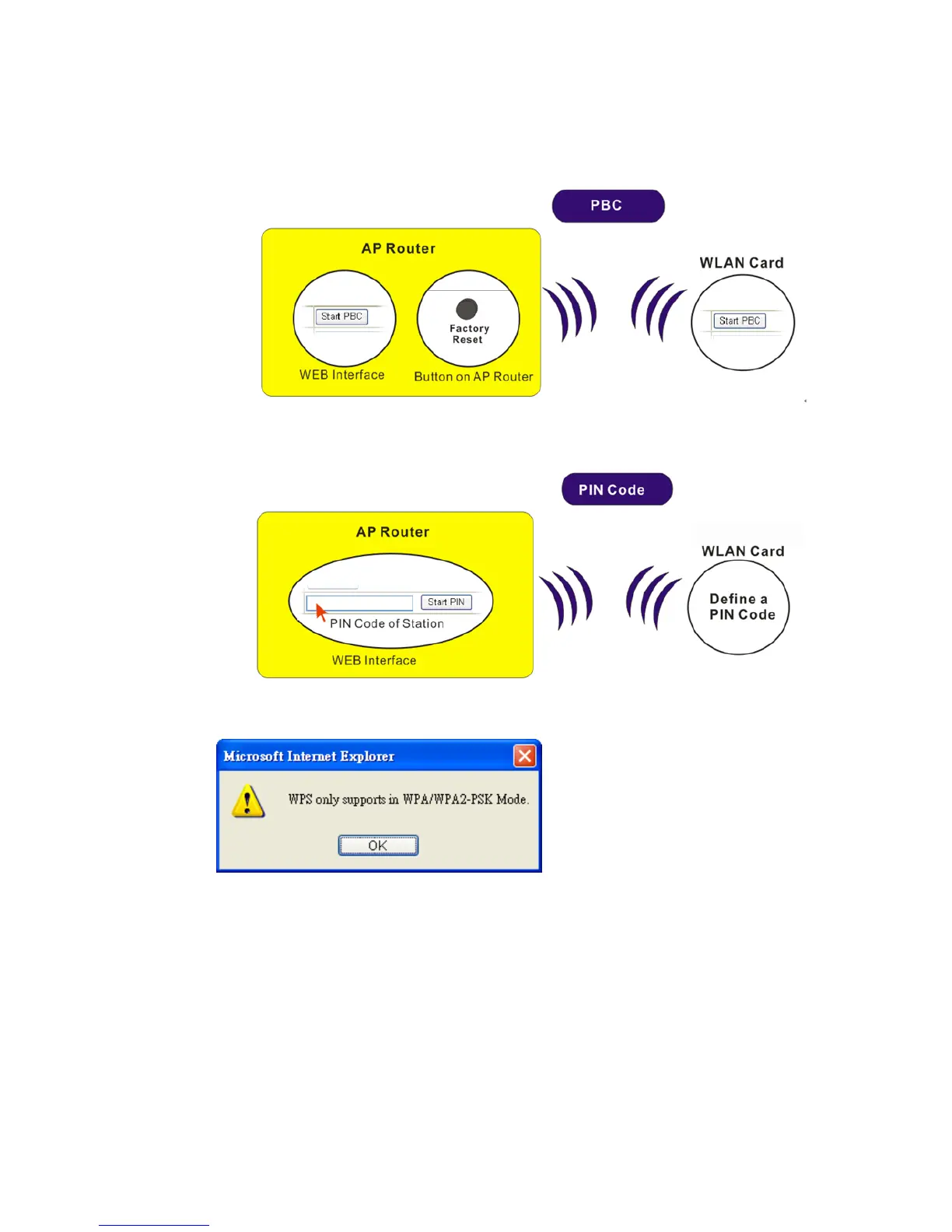 PBC

AP Router

Start PBC

WEB Interface

Factory Reset

Button on AP Router

WLAN Card

Start PBC

PIN Code

AP Router

Start PIN

PIN Code of Station

WEB Interface

WLAN Card

Define a PIN Code

Microsoft Internet Explorer

WPS only supports in WPA/WPA2-PSK Mode.

OK