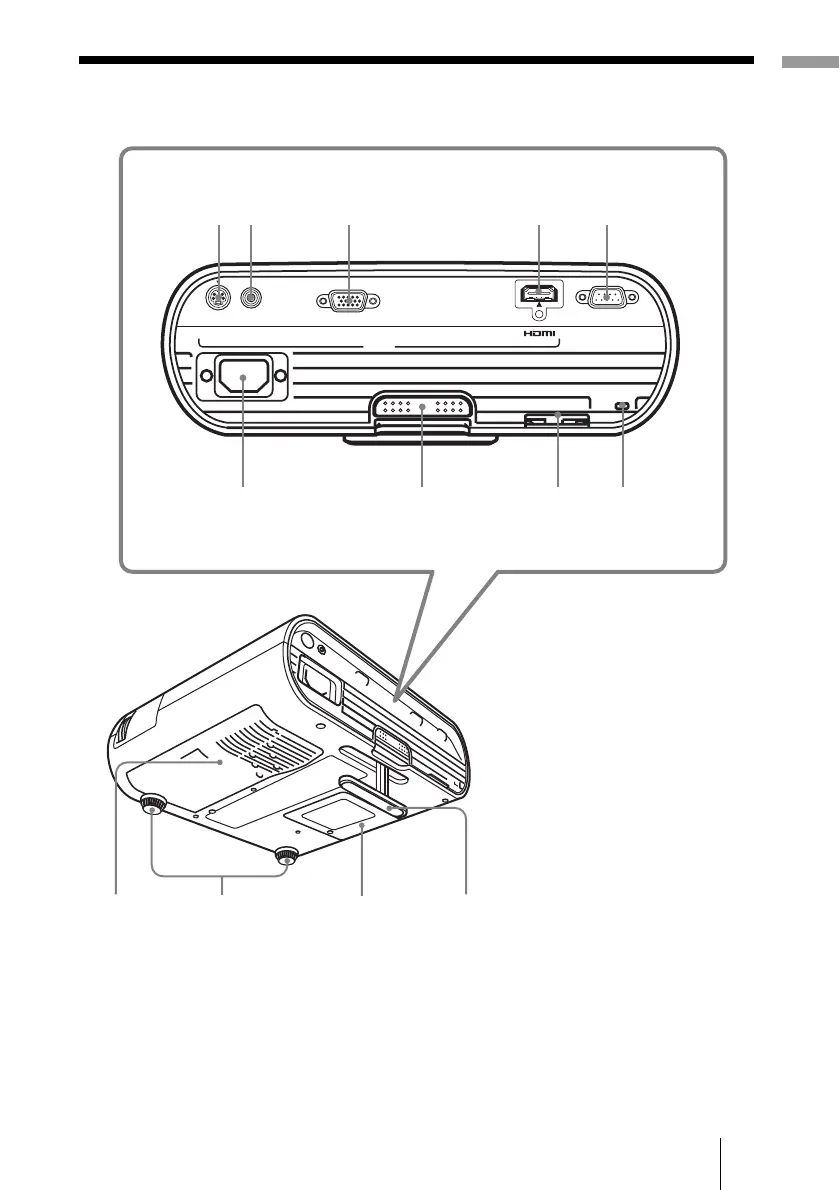 HDMI