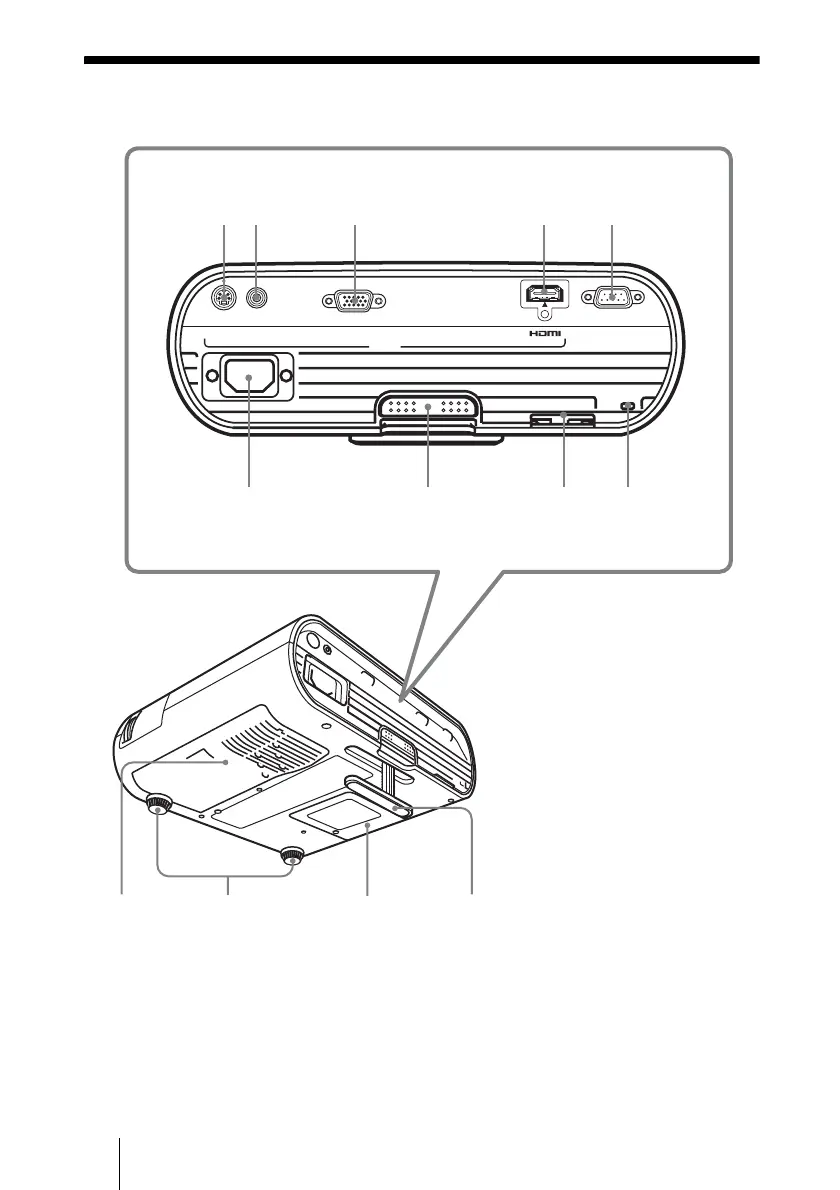 HDMI