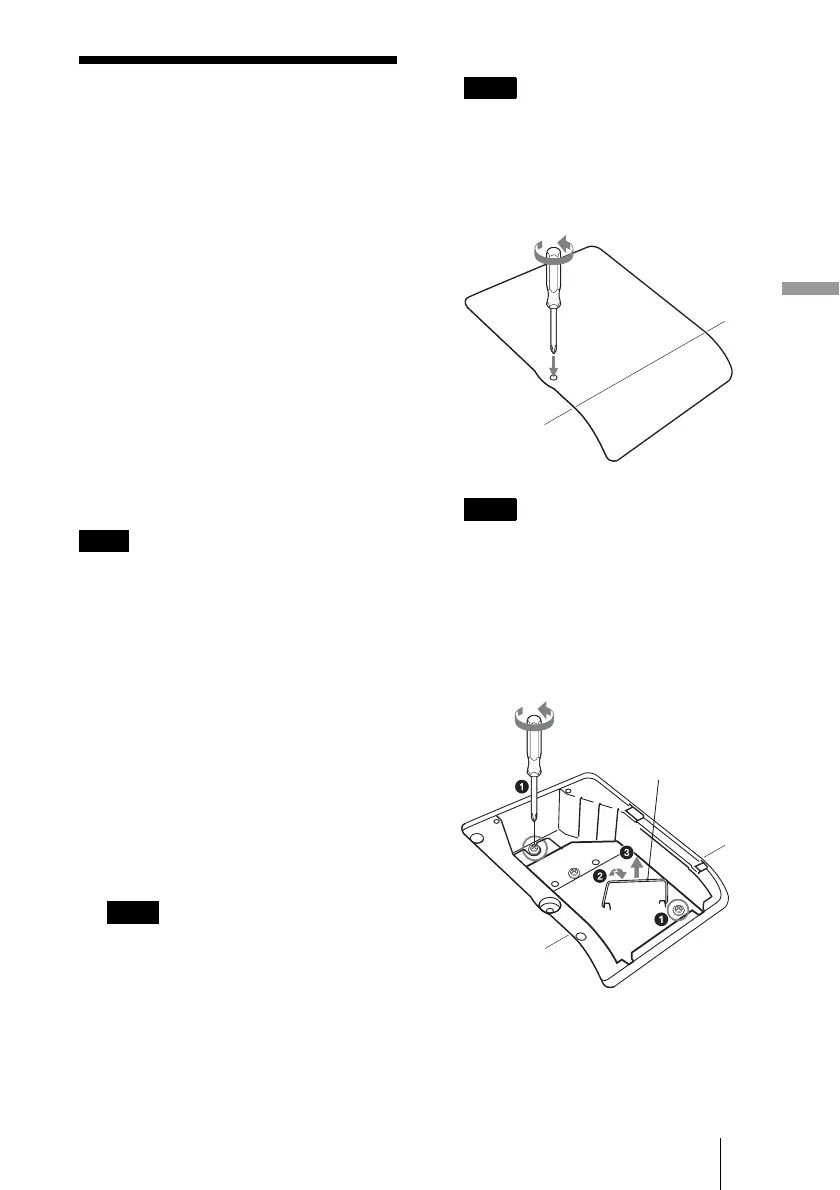 ❶

❷

❸

❶