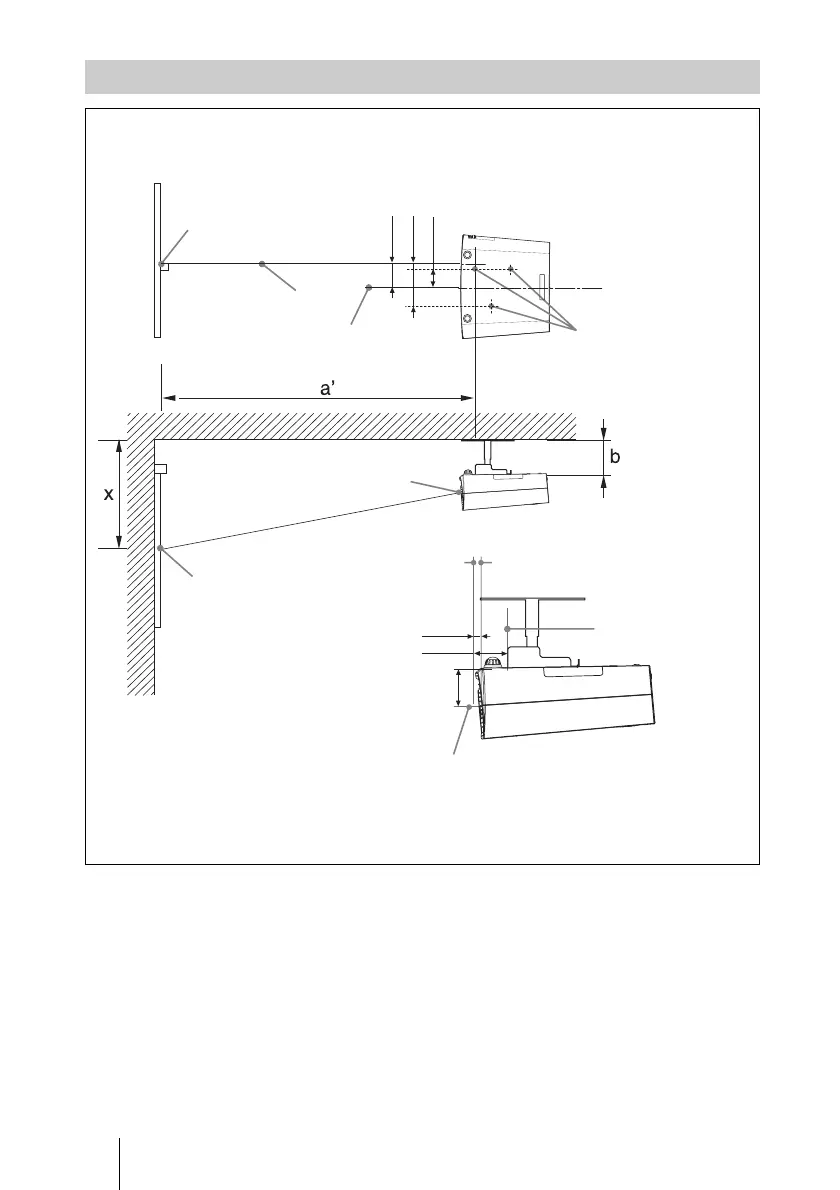 a'

b

x