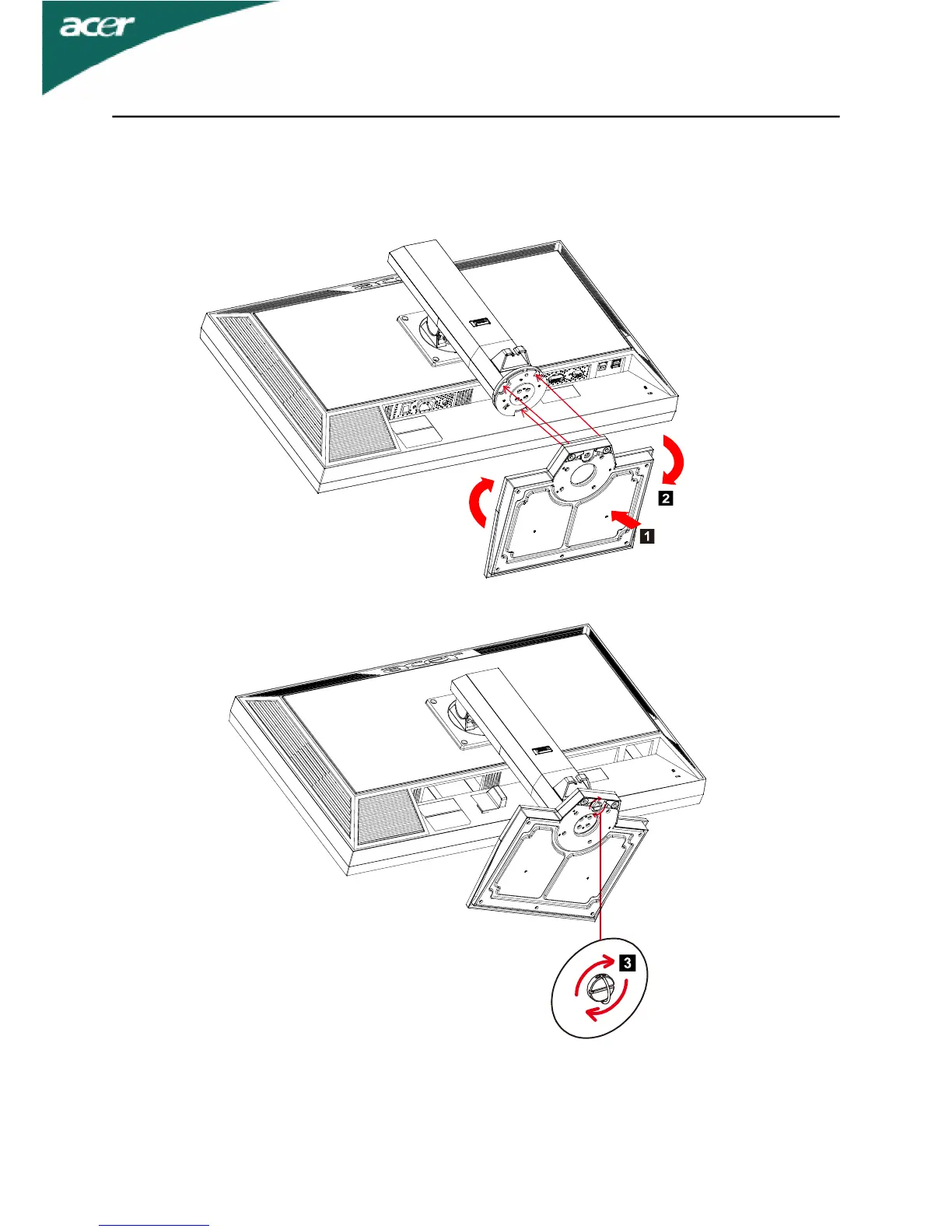 acer

2

1

3