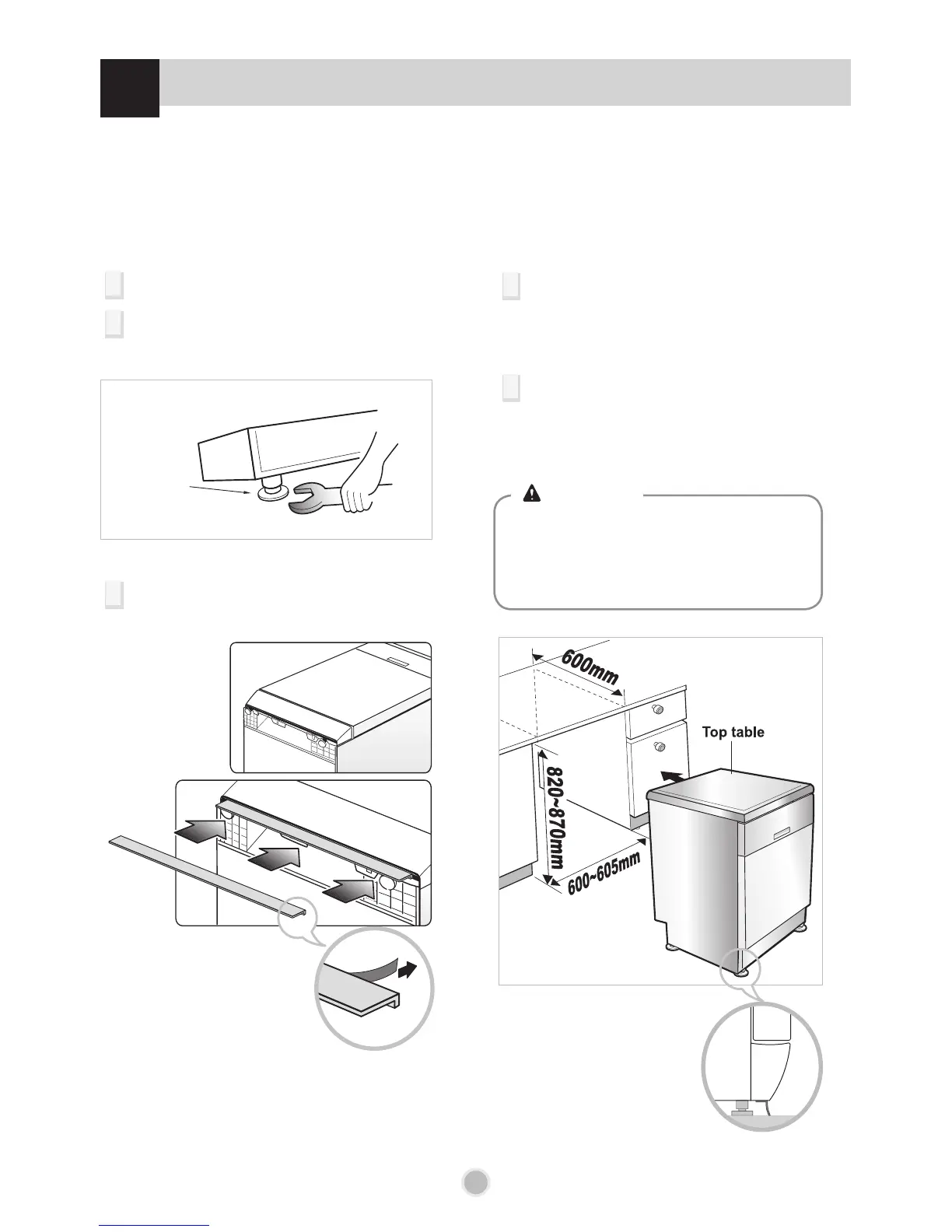 600mm

Top table

820~870mm

600~605mm