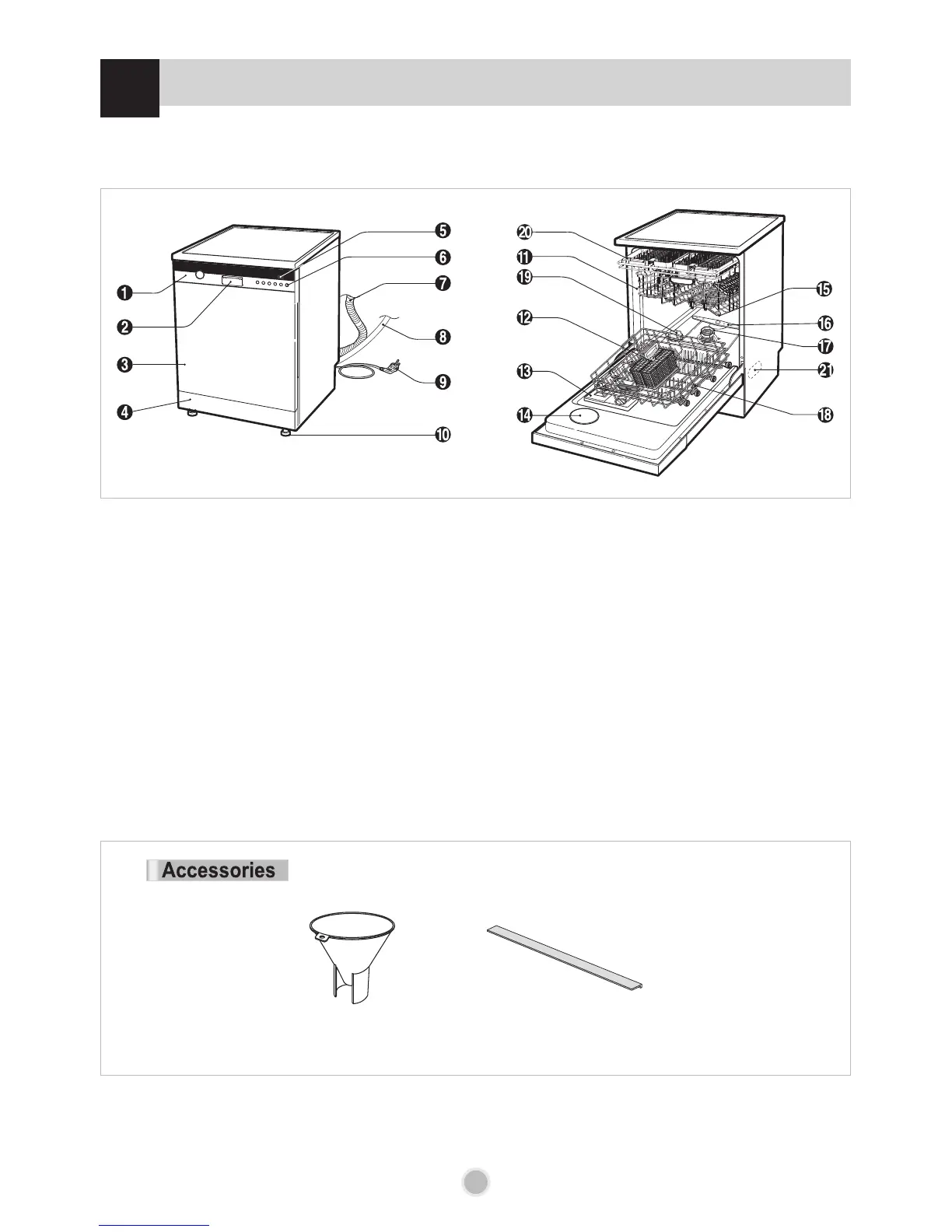 5
6
7
8
9
10
1
2
3
4
20
11
19
12
13
14
15
16
17
21
18

Accessories