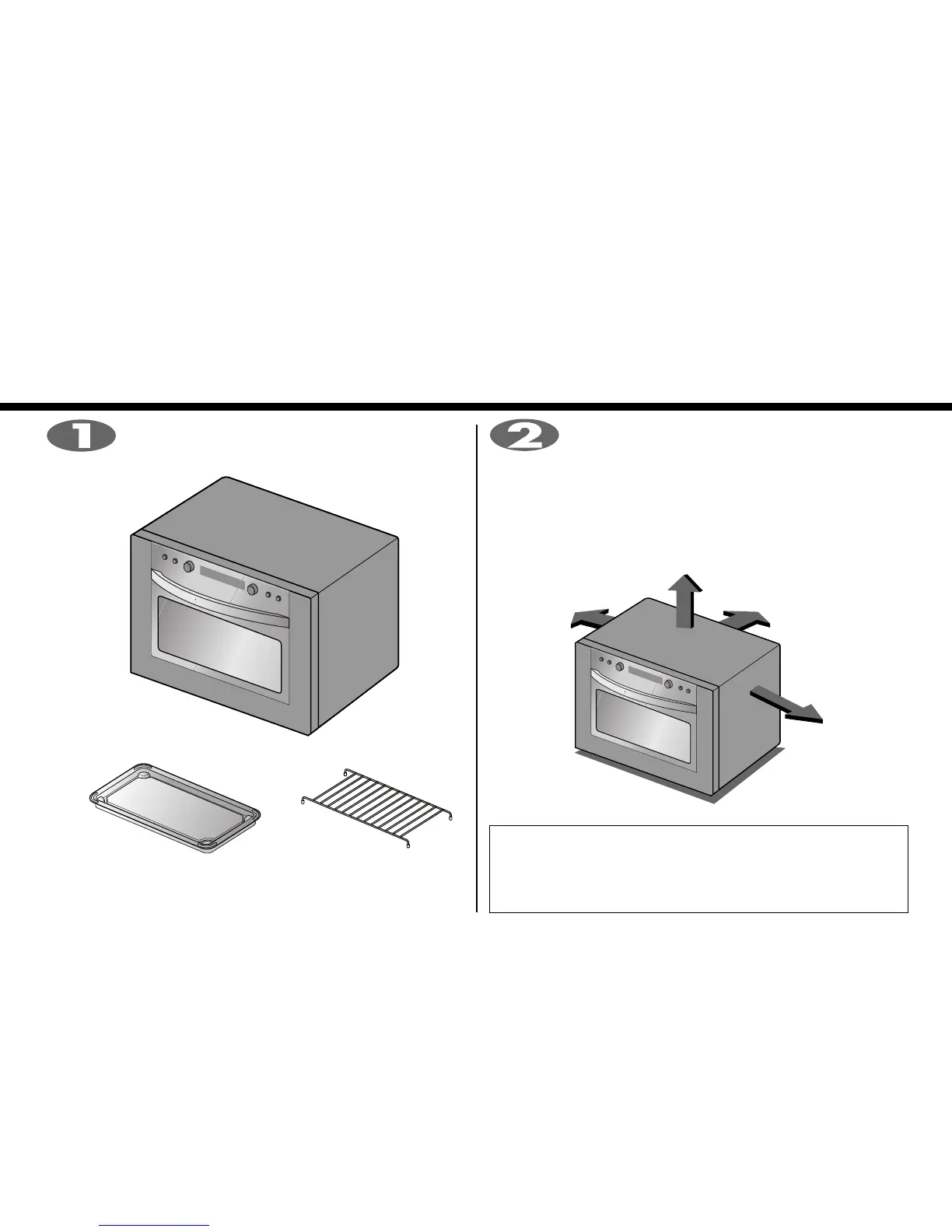 1

2