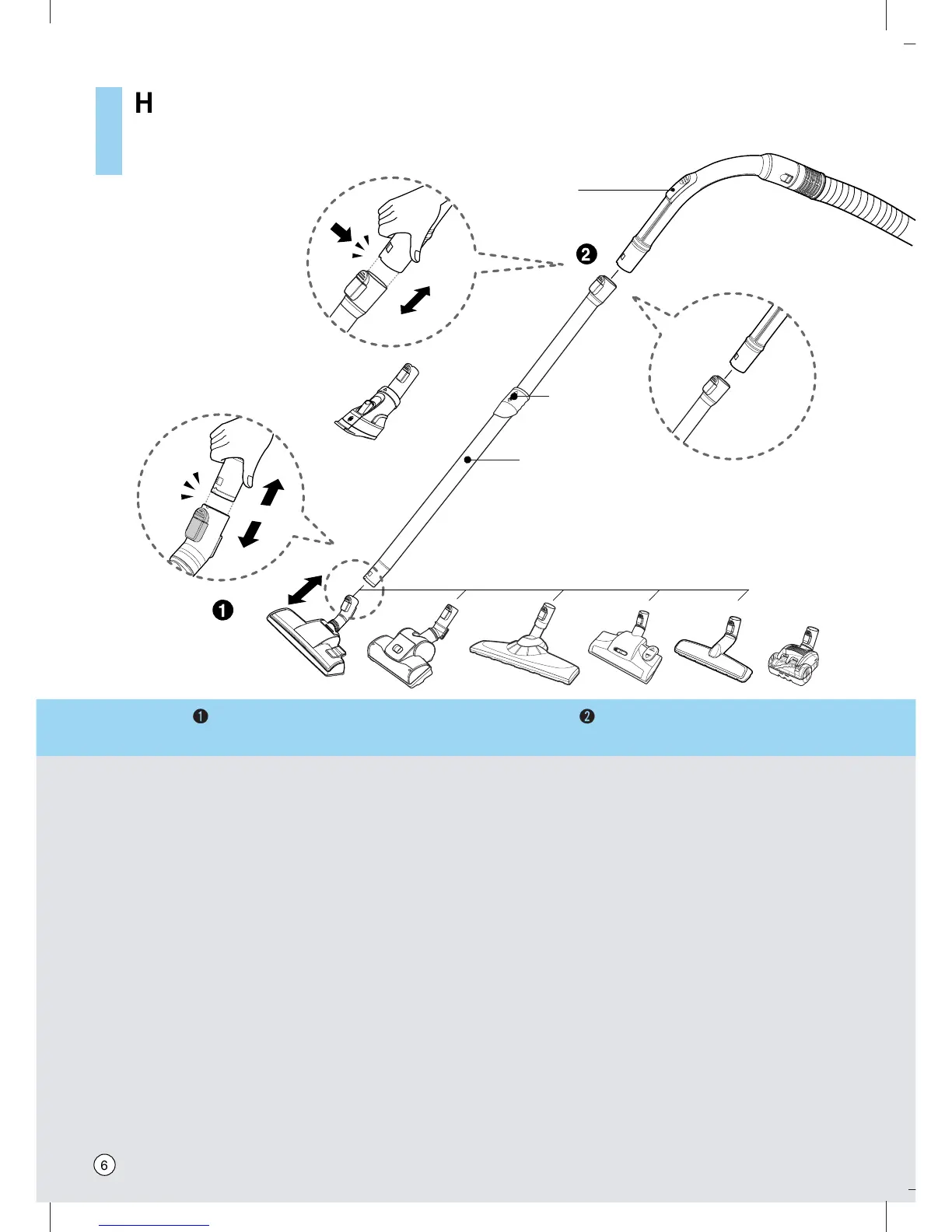 H

❷

❶

❶ ❷

6