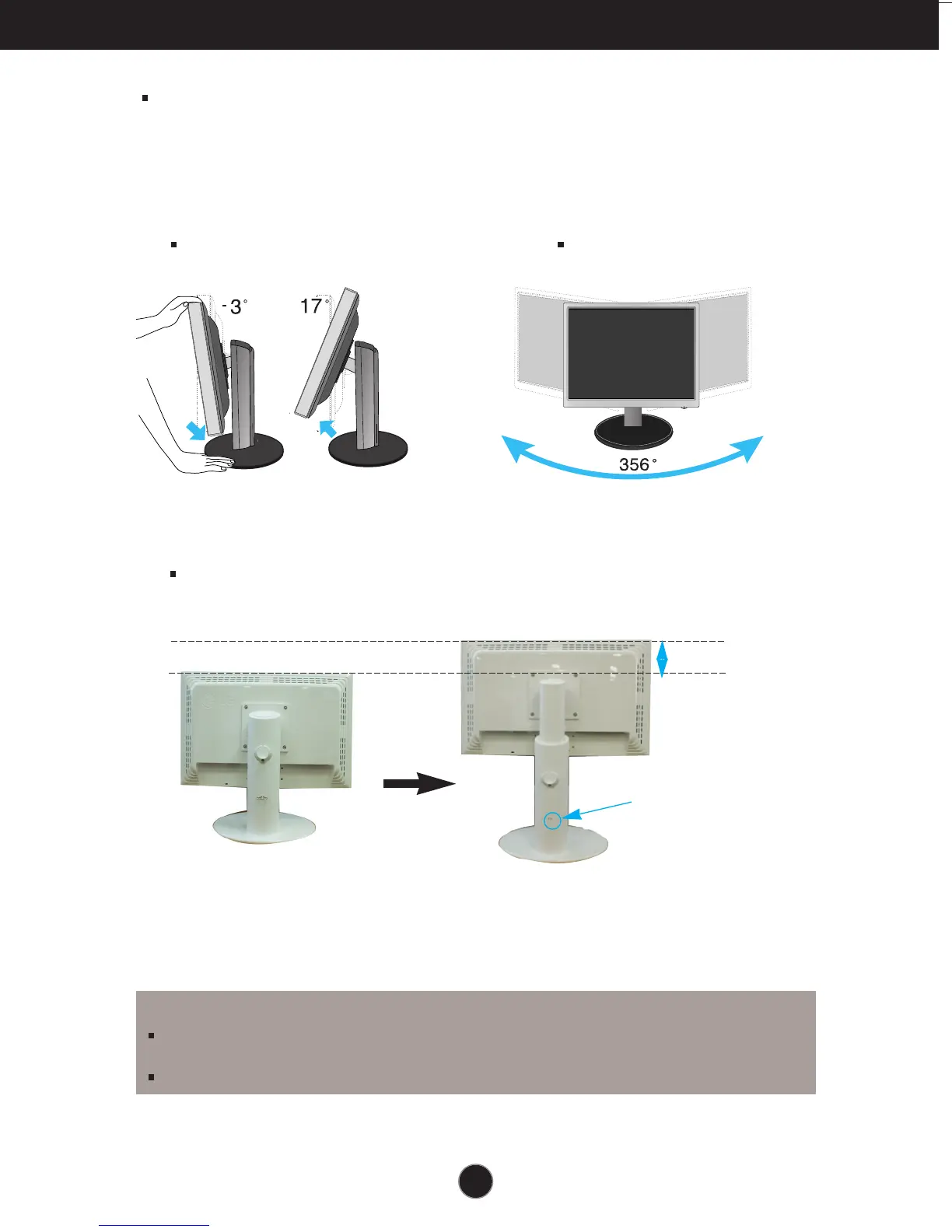 -3°

17°

356°