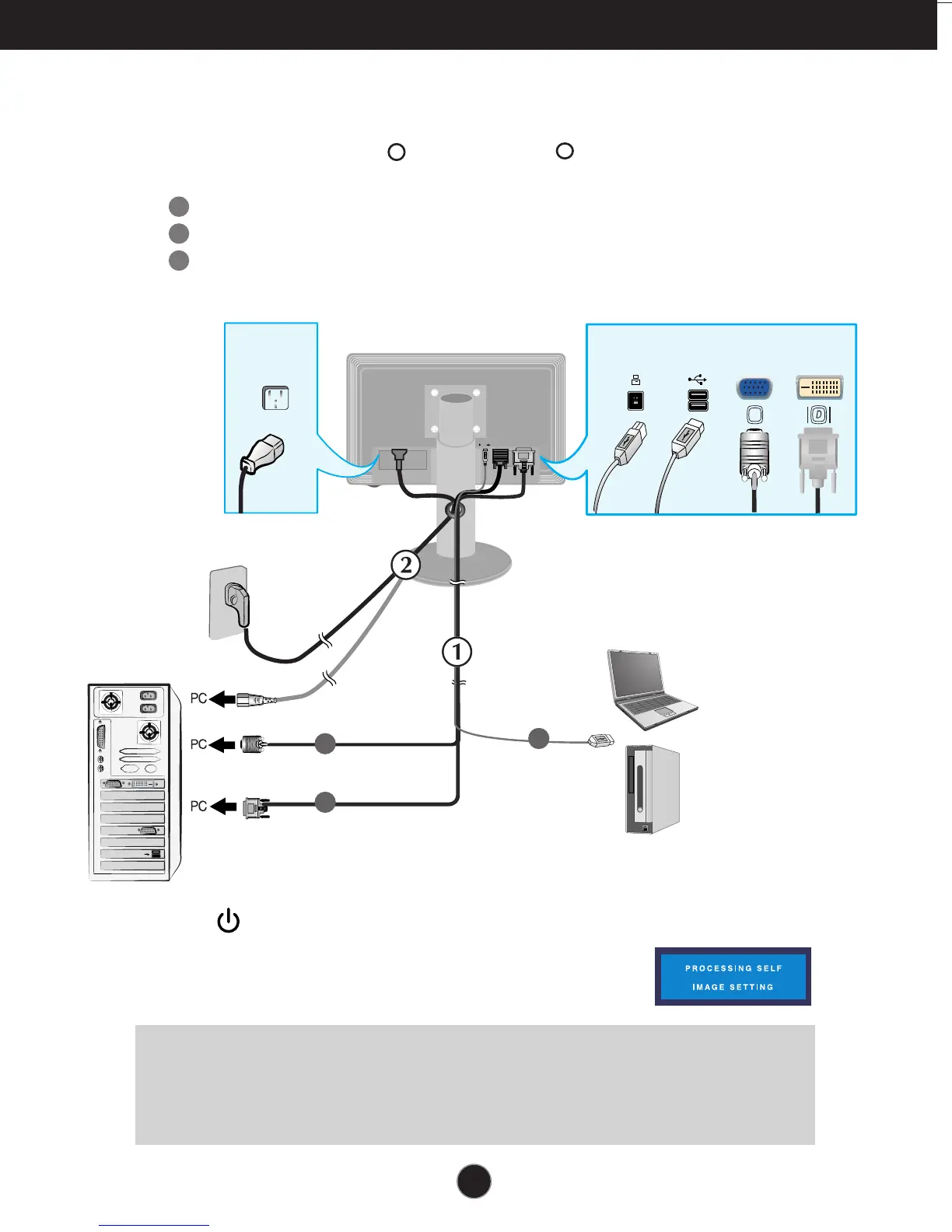 2

1

PC

PC

PC

PROCESSING SELF
IMAGE SETTING