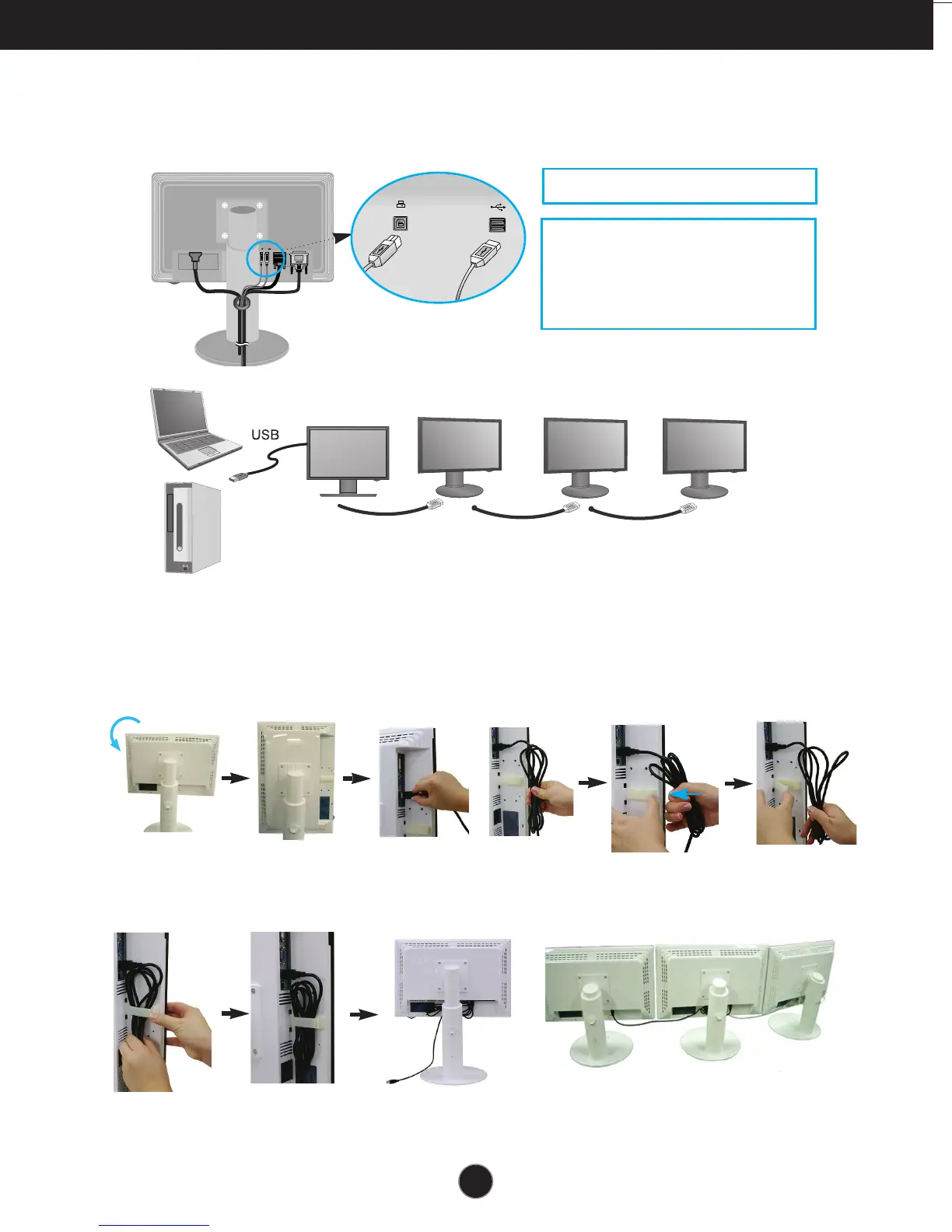 USB