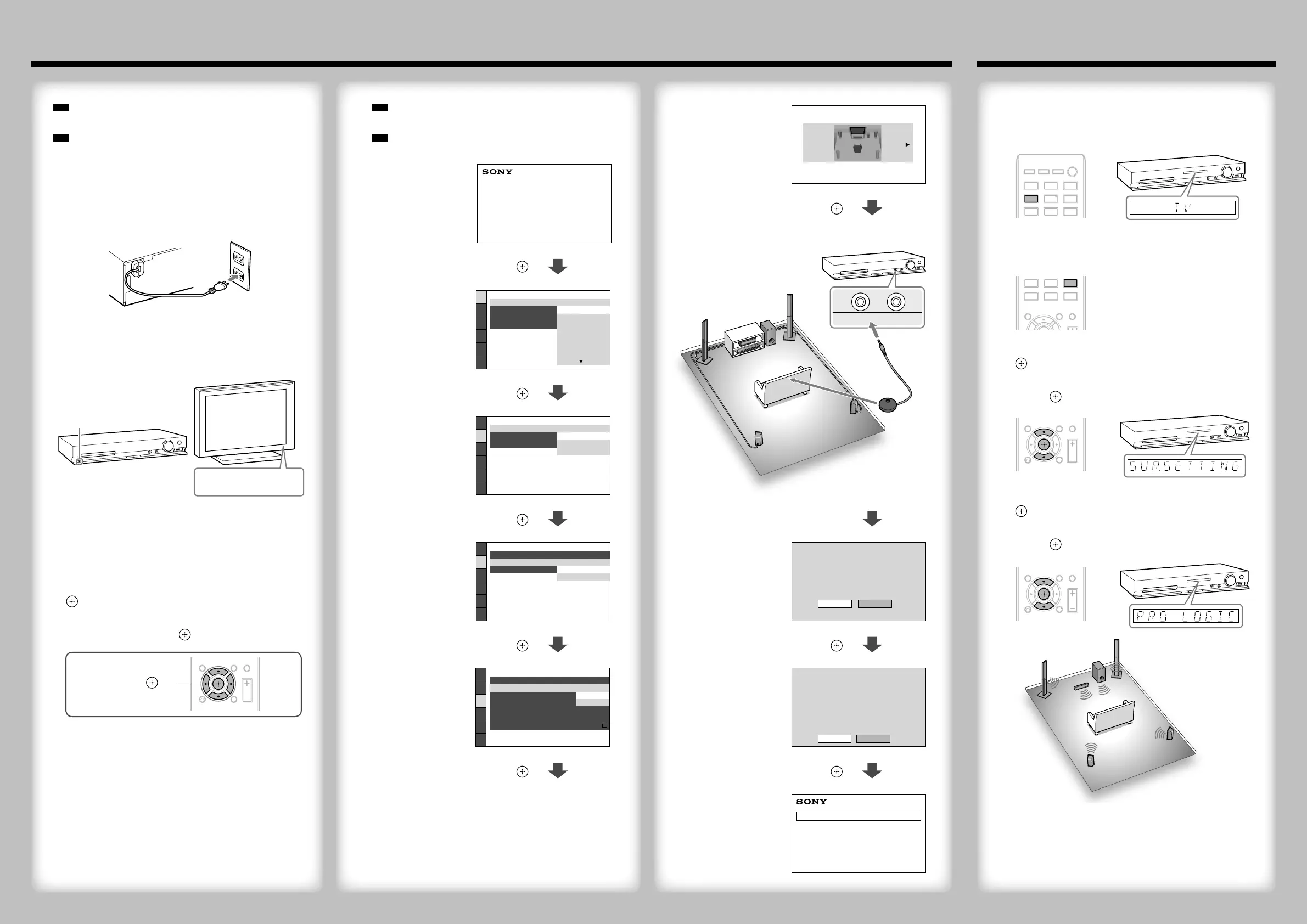 SONY

TV

SUR.SETTING

PRO LOGIC

SONY