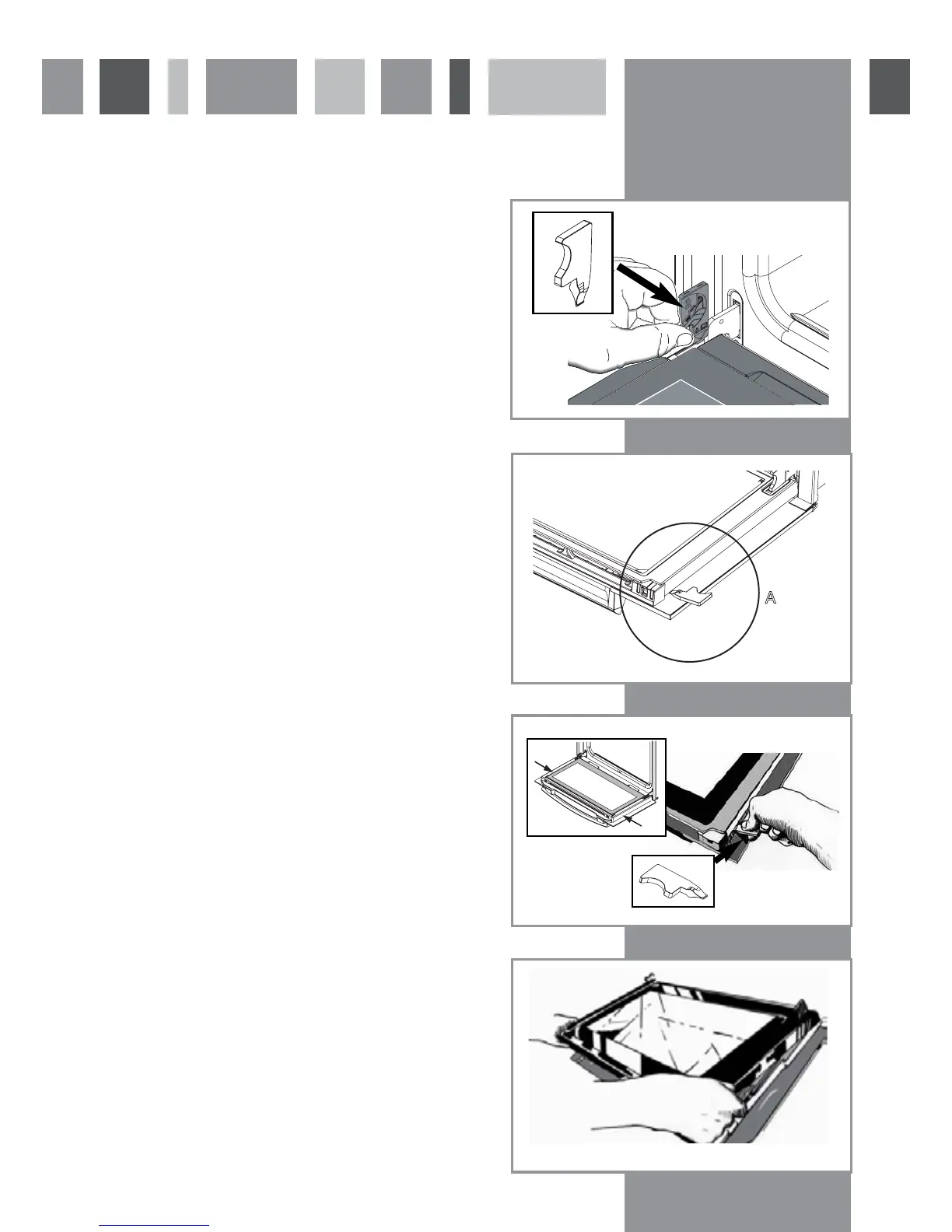 A