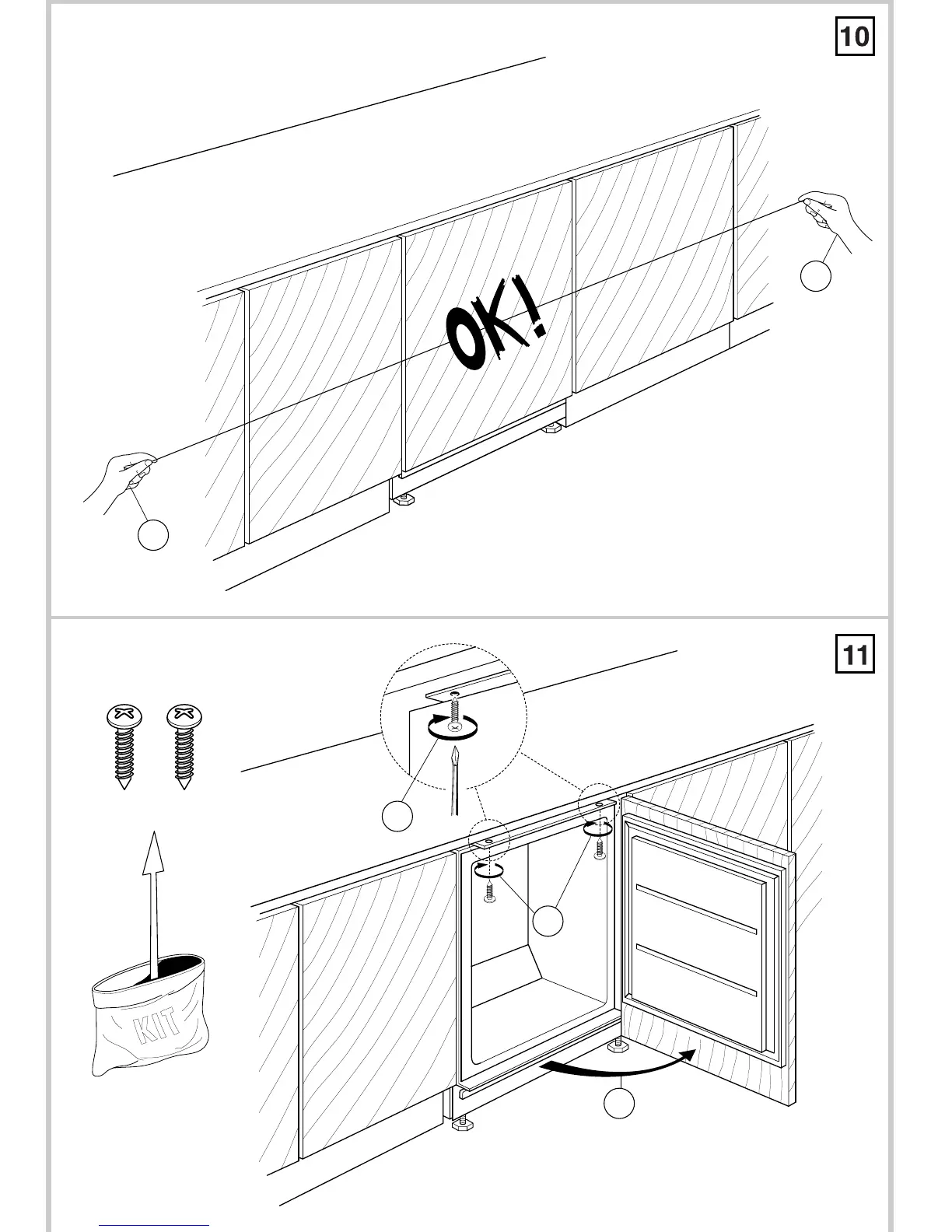 10

OK!

11

KIT