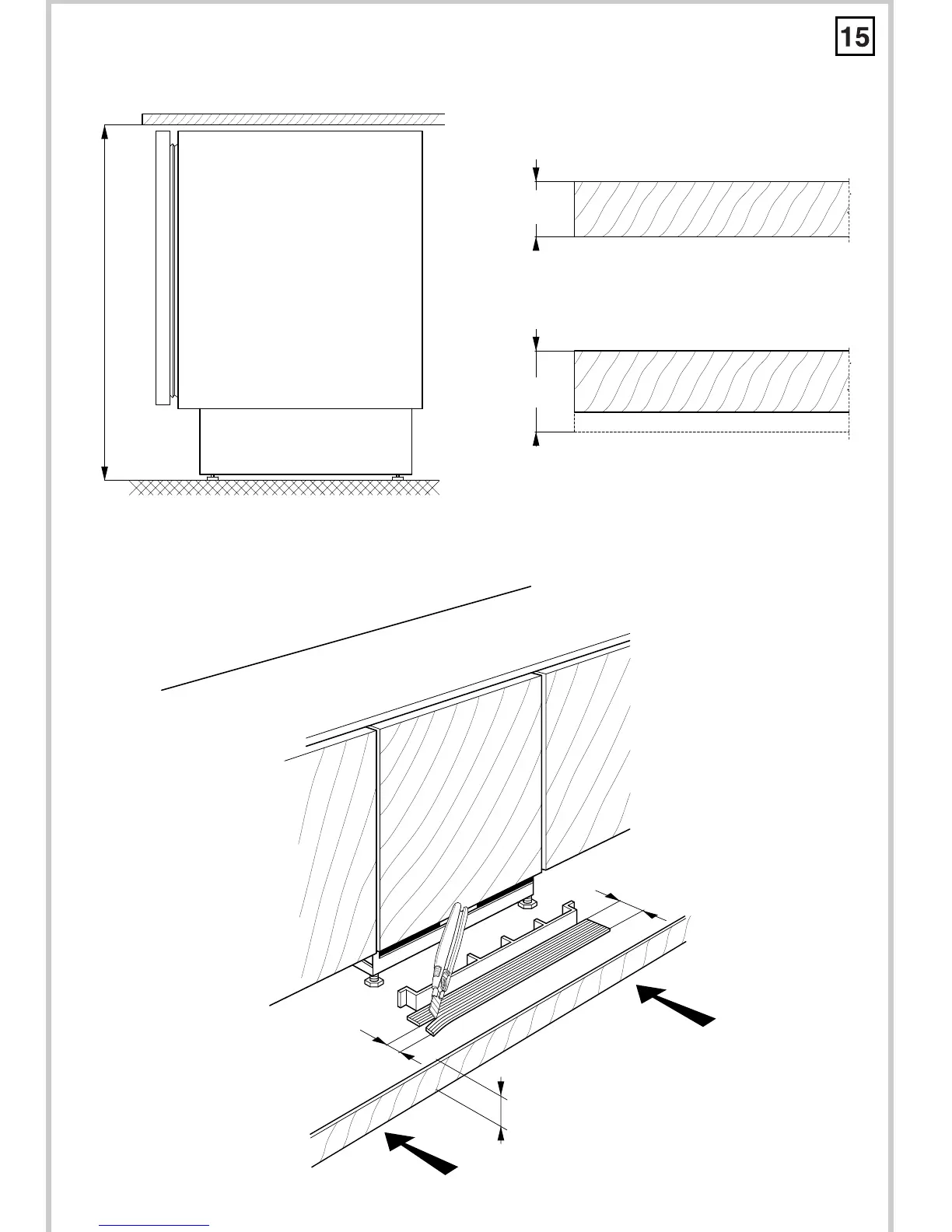 15