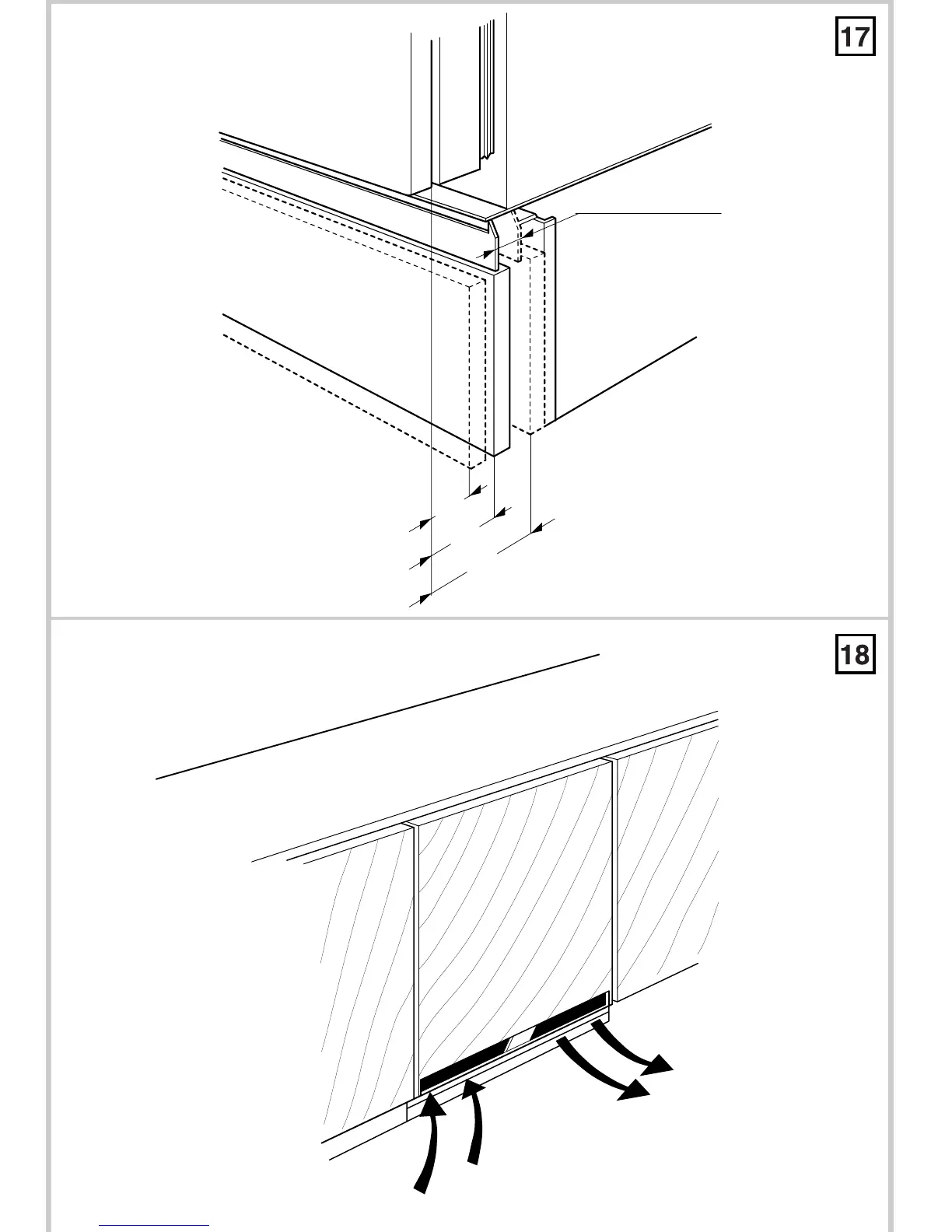 17

18