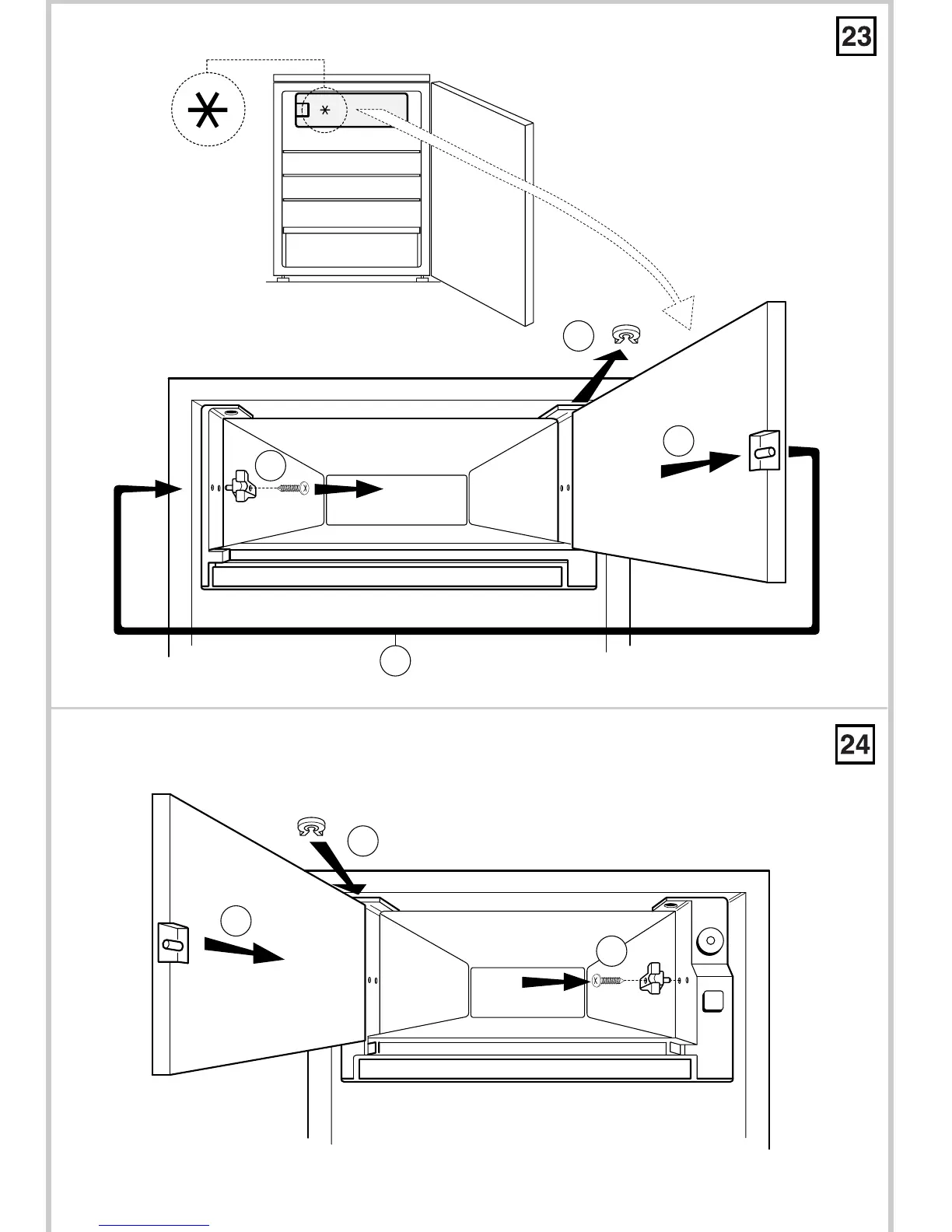 23

24