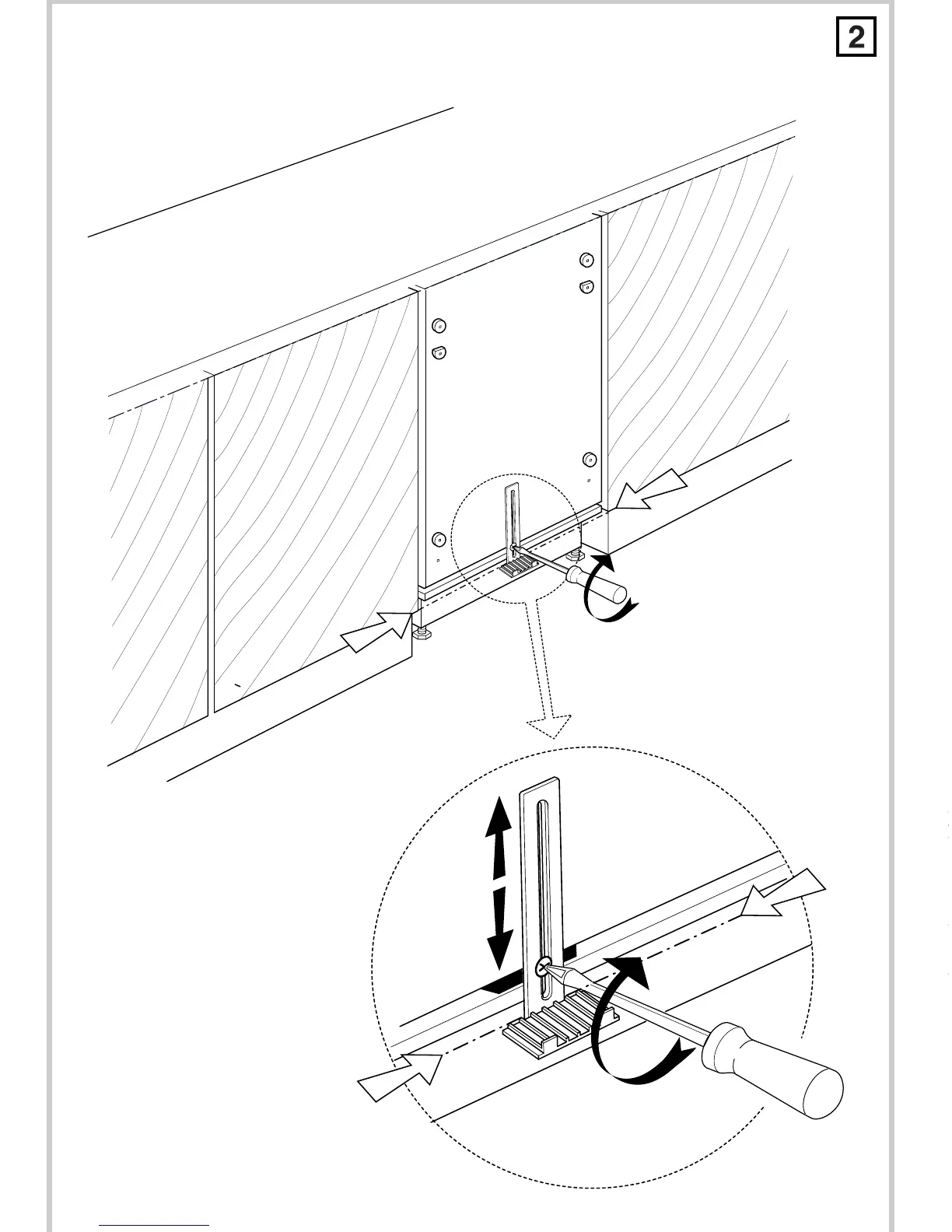 2