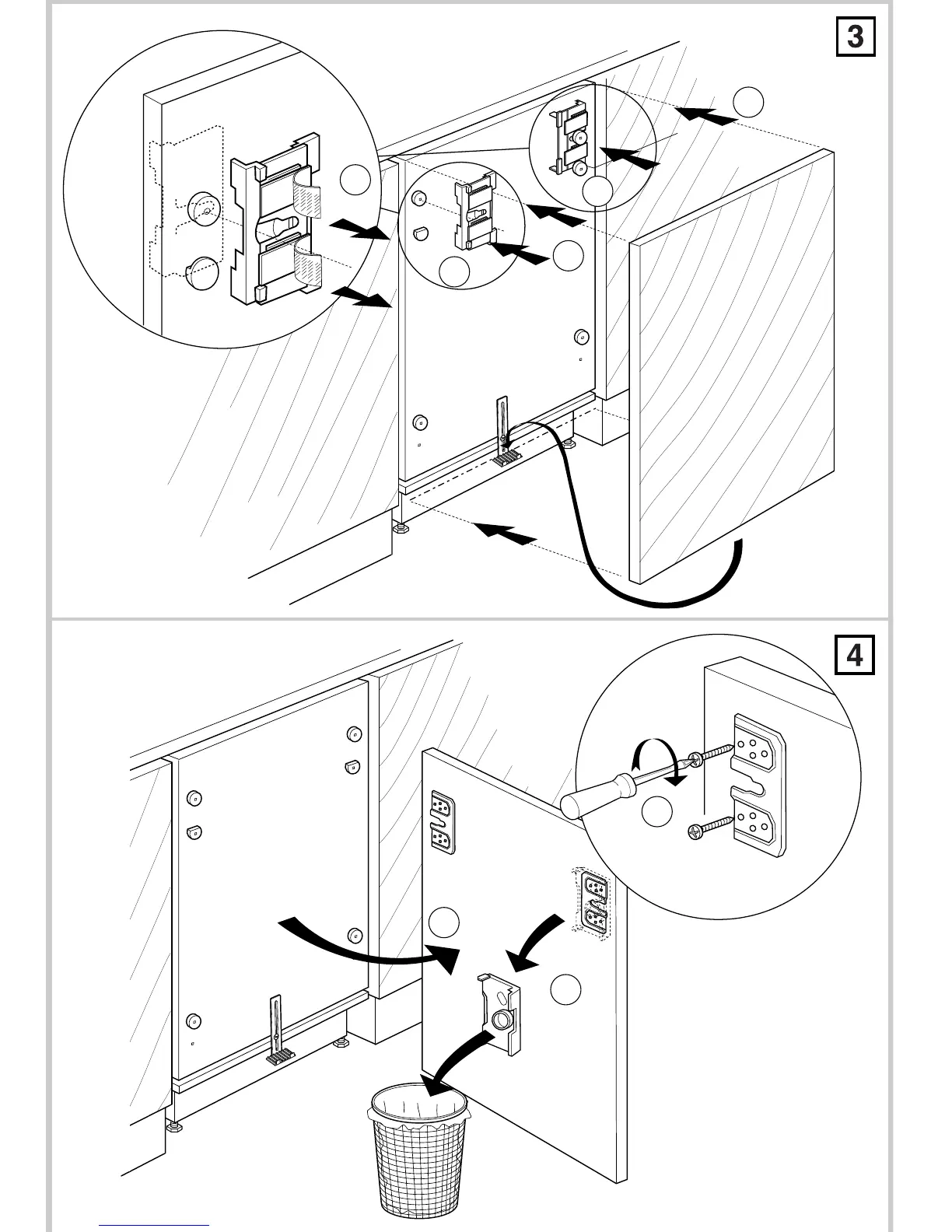 3

4