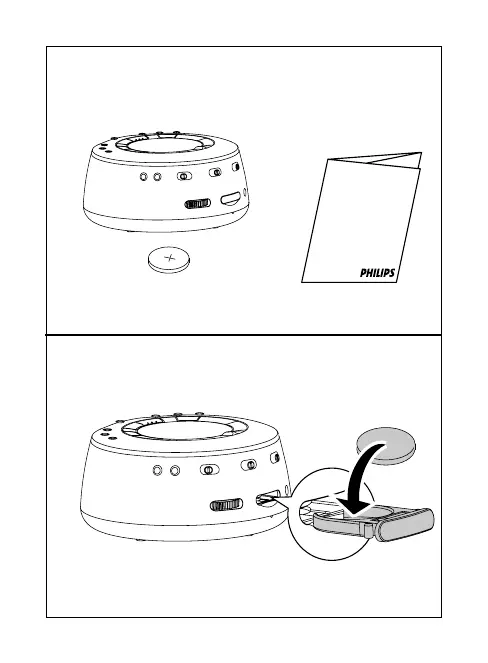 PHILIPS