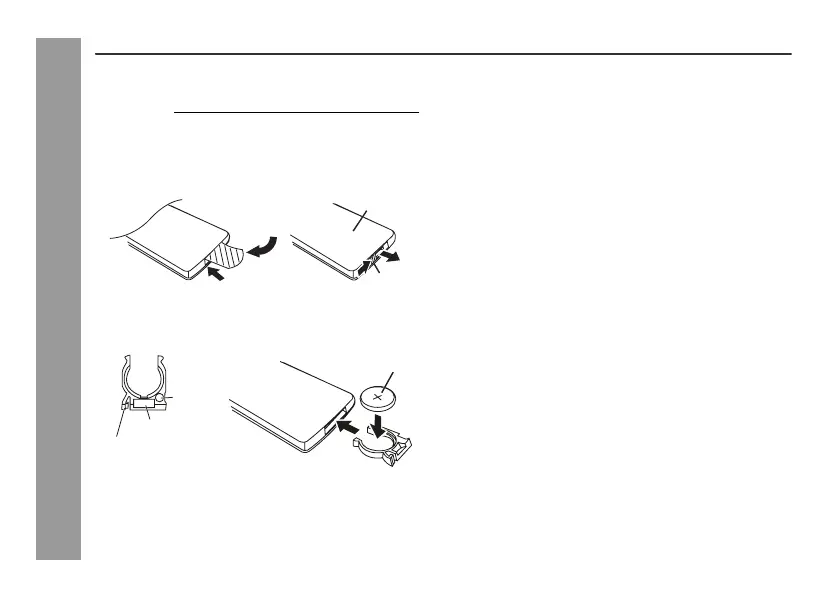 +