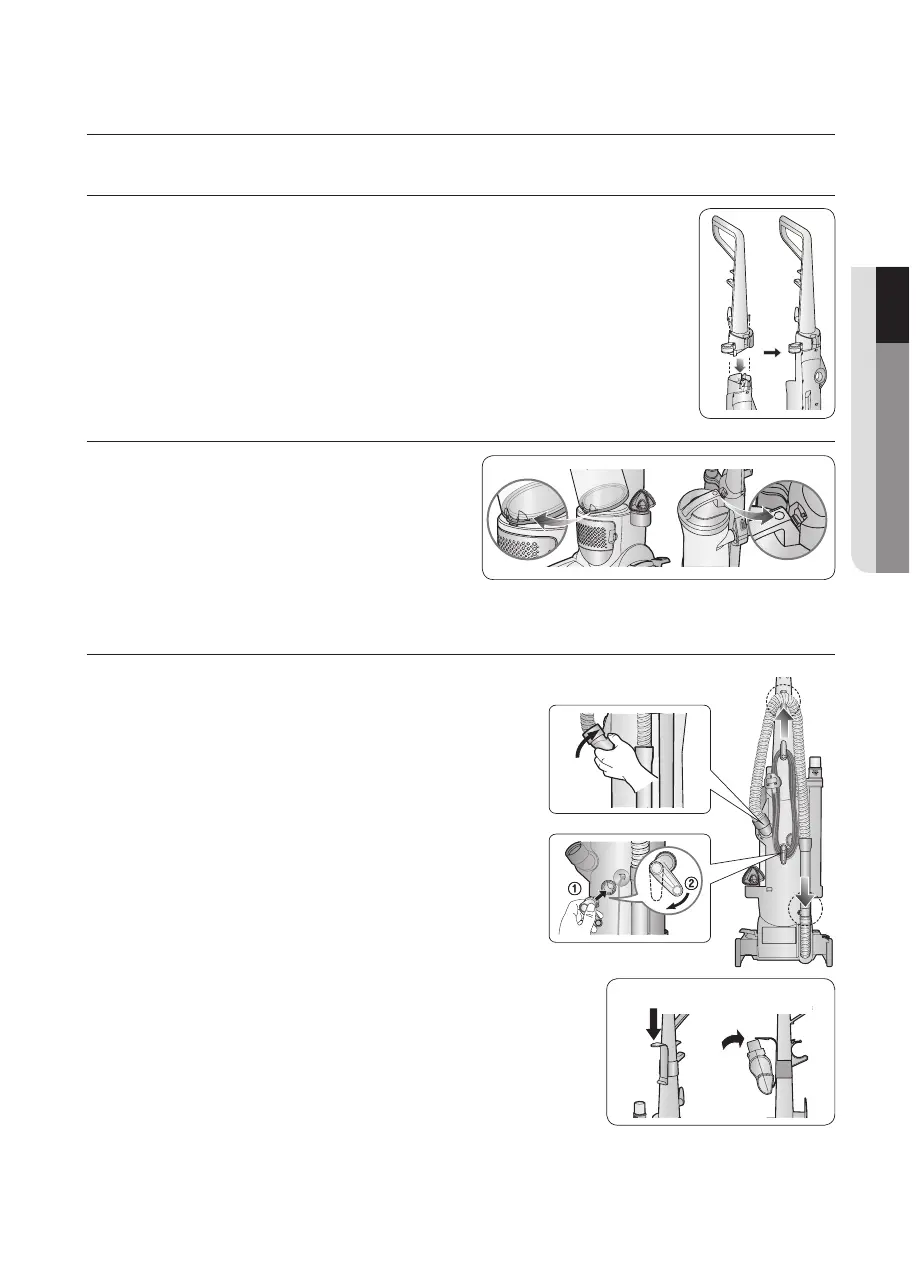 ①
②