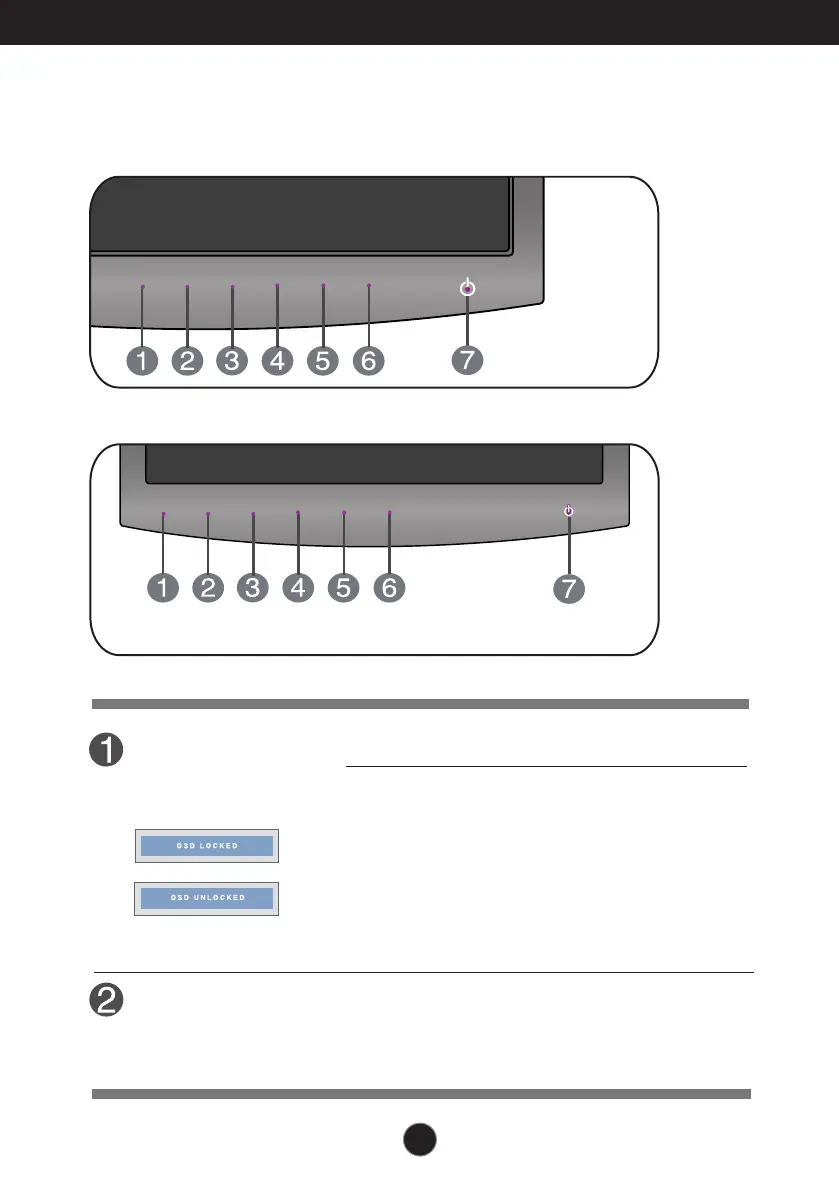 1 2 3 4 5 6 7

1 2 3 4 5 6 7

1

OSD LOCKED

OSD UNLOCKED

2