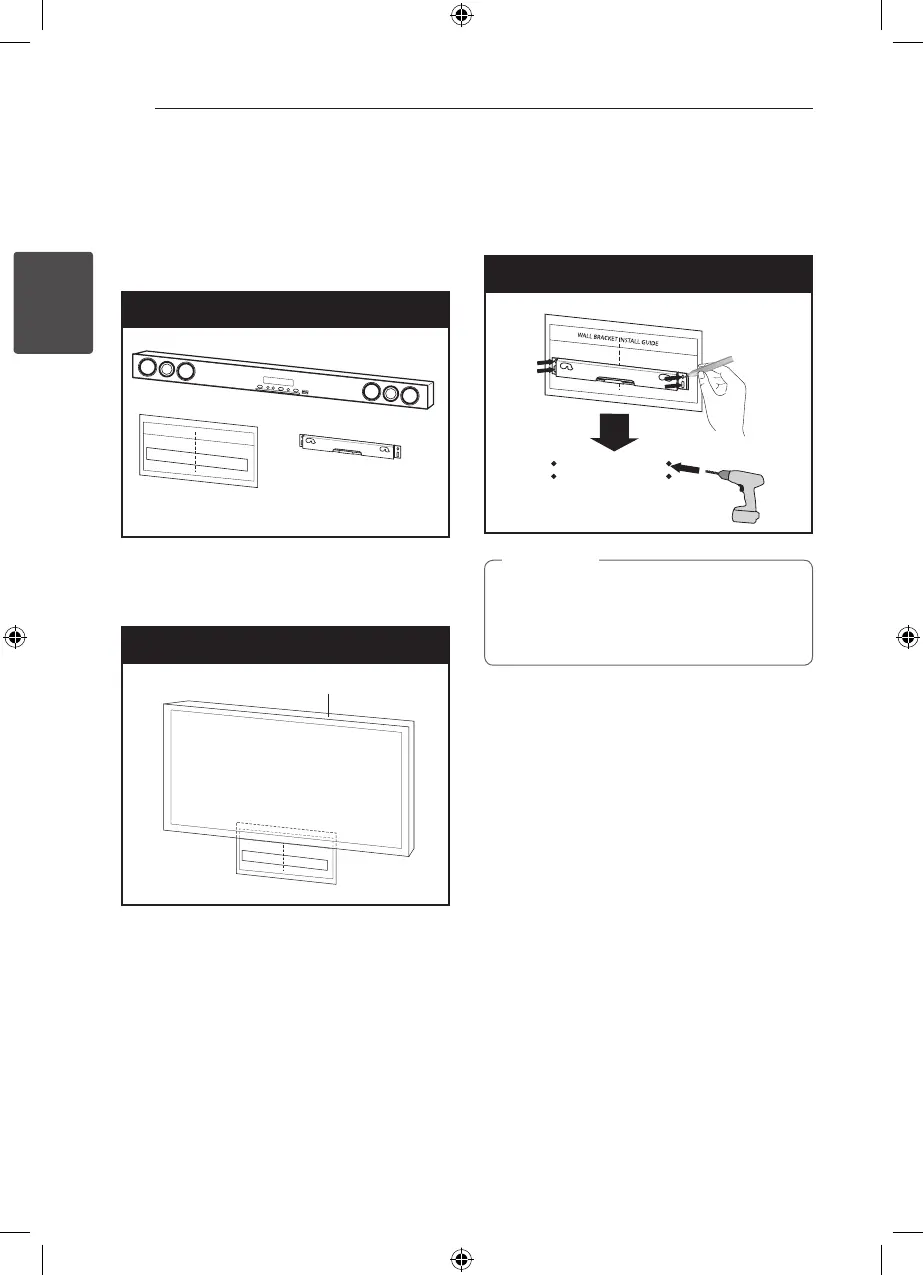 WALL BRACKET INSTALL GUIDE