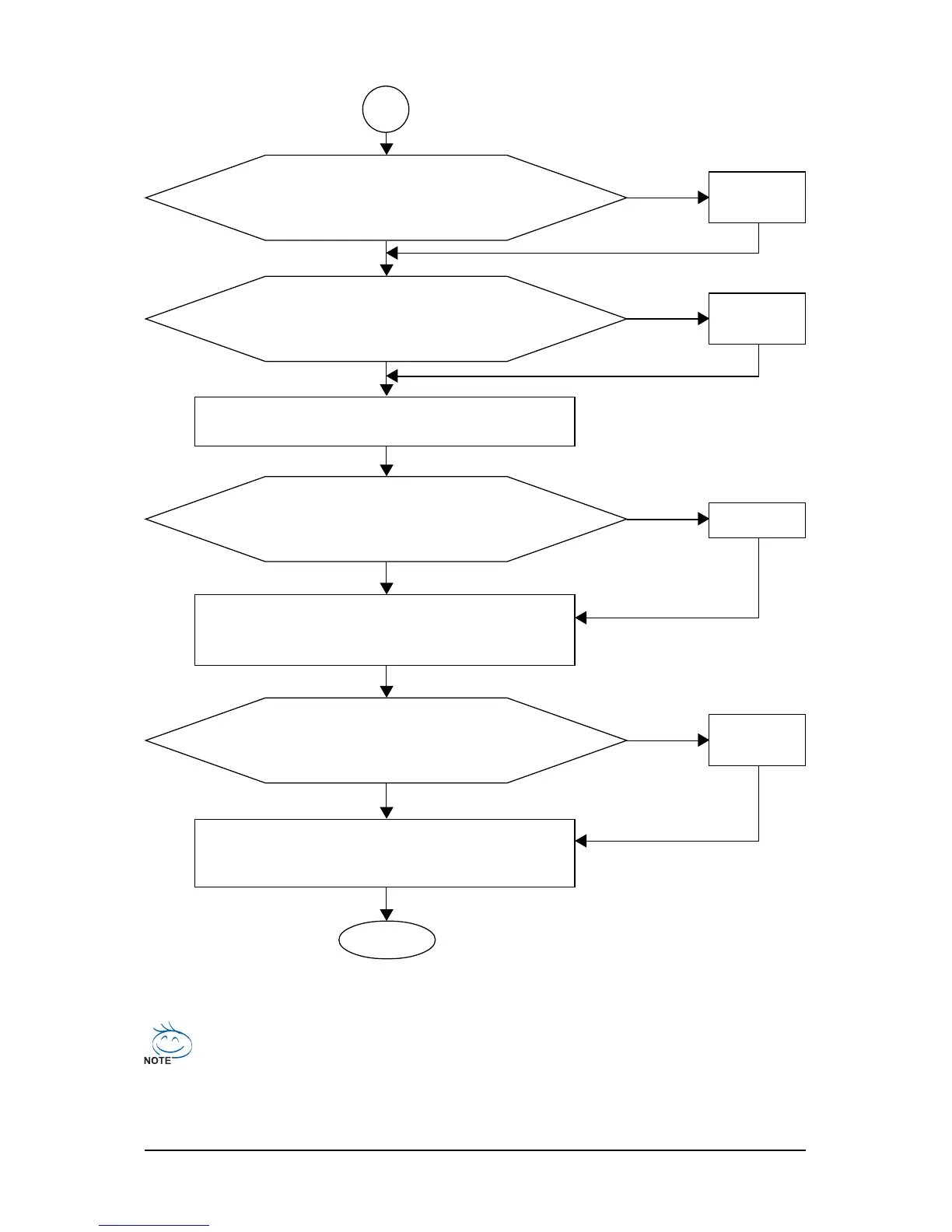 NOTE