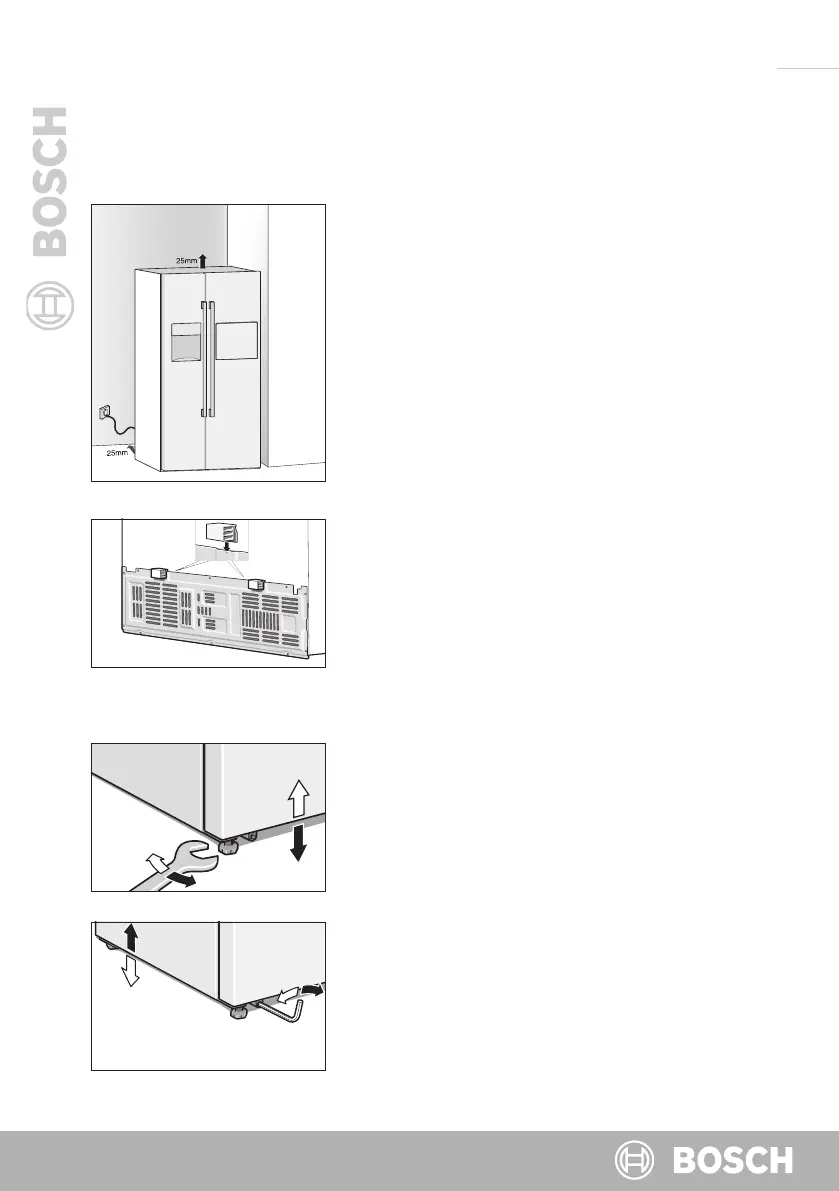 BOSCH

25mm

25mm

BOSCH