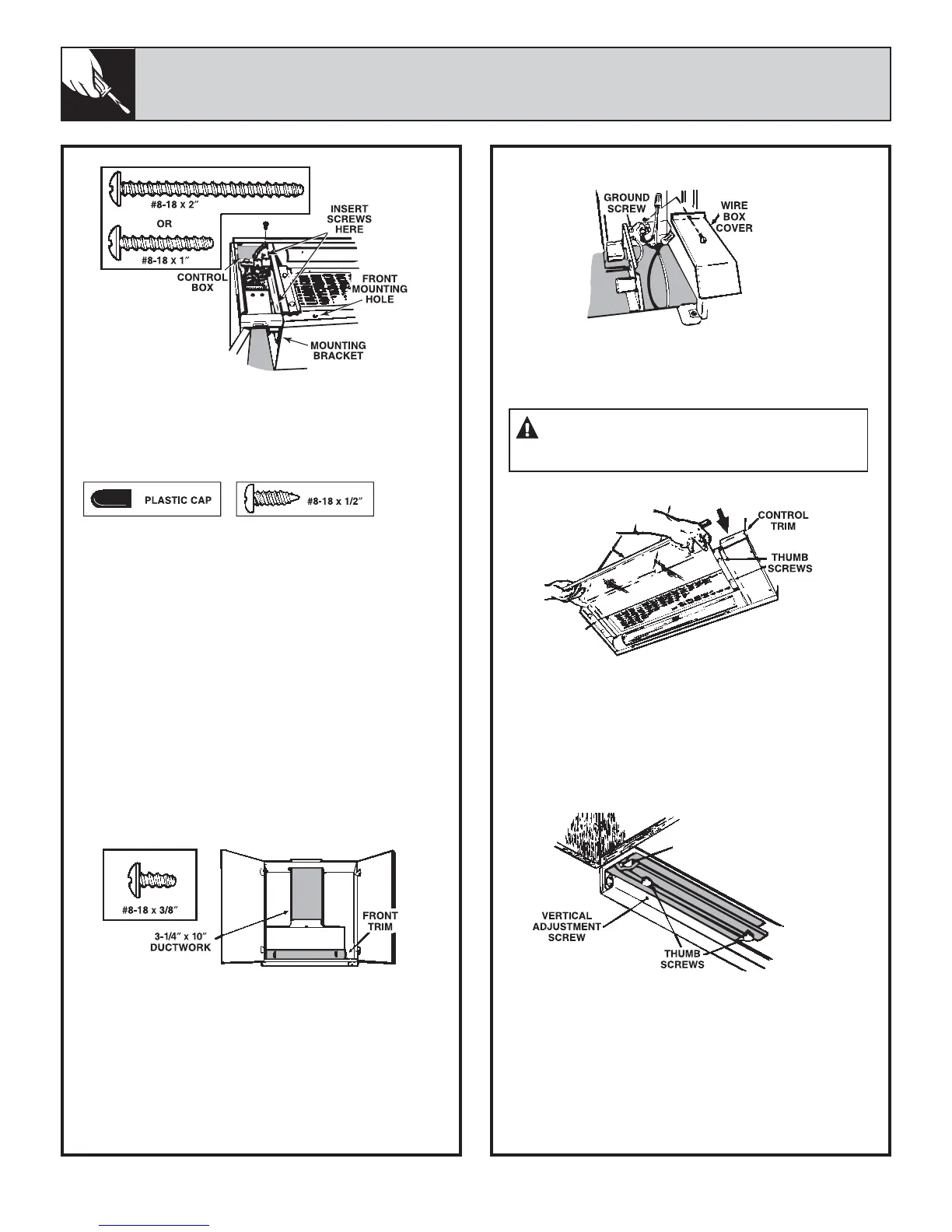 #8-18 x 2″

OR

#8-18 x 1″

INSERT SCREWS HERE

CONTROL BOX

FRONT MOUNTING HOLE

MOUNTING BRACKET

PLASTIC CAP

#8-18 x 1/2″

#8-18 x 3/8″

3-1/4″ x 10″ DUCTWORK

FRONT TRIM

GROUND SCREW

WIRE BOX COVER

CONTROL TRIM

THUMB SCREWS

VERTICAL ADJUSTMENT SCREW

THUMB SCREWS