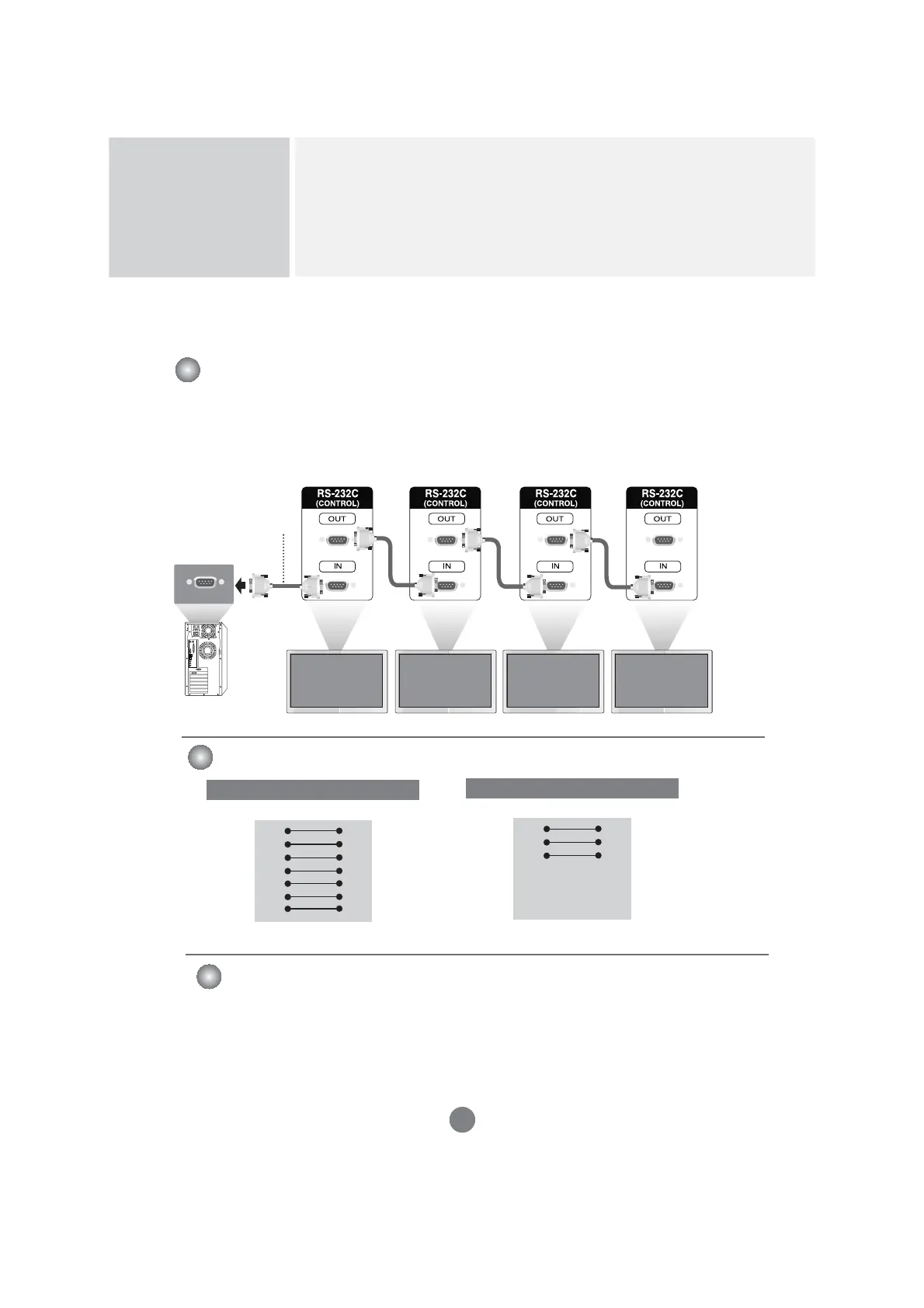 RS-232C
(CONTROL)
OUT
IN

RS-232C
(CONTROL)
OUT
IN

RS-232C
(CONTROL)
OUT
IN

RS-232C
(CONTROL)
OUT
IN