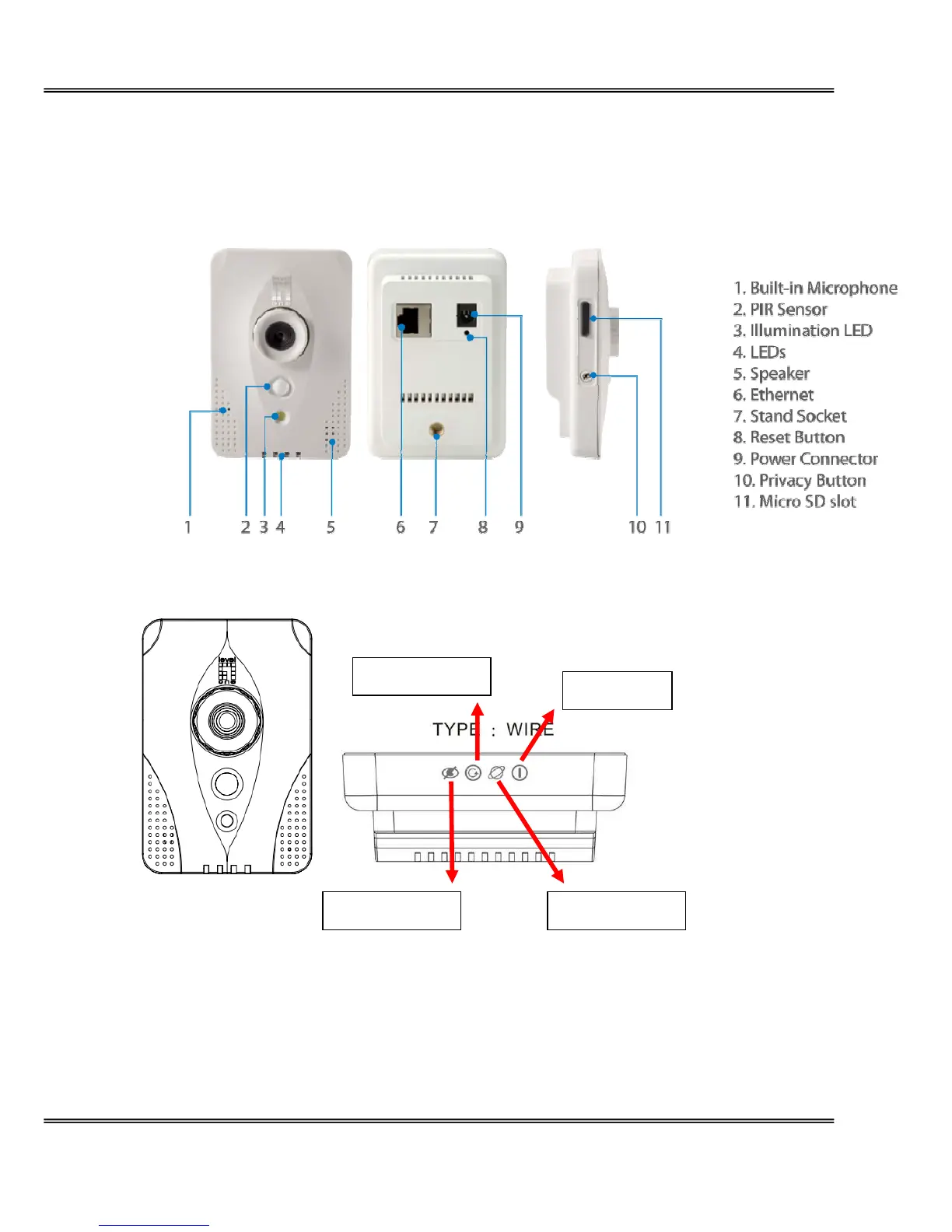 1. Built-in Microphone
2. PIR Sensor
3. Illumination LED
4. LEDs
5. Speaker
6. Ethernet
7. Stand Socket
8. Reset Button
9. Power Connector
10. Privacy Button
11. Micro SD slot

1 2 3 4 5 6 7 8 9 10 11

level one

TYPE : WIRE