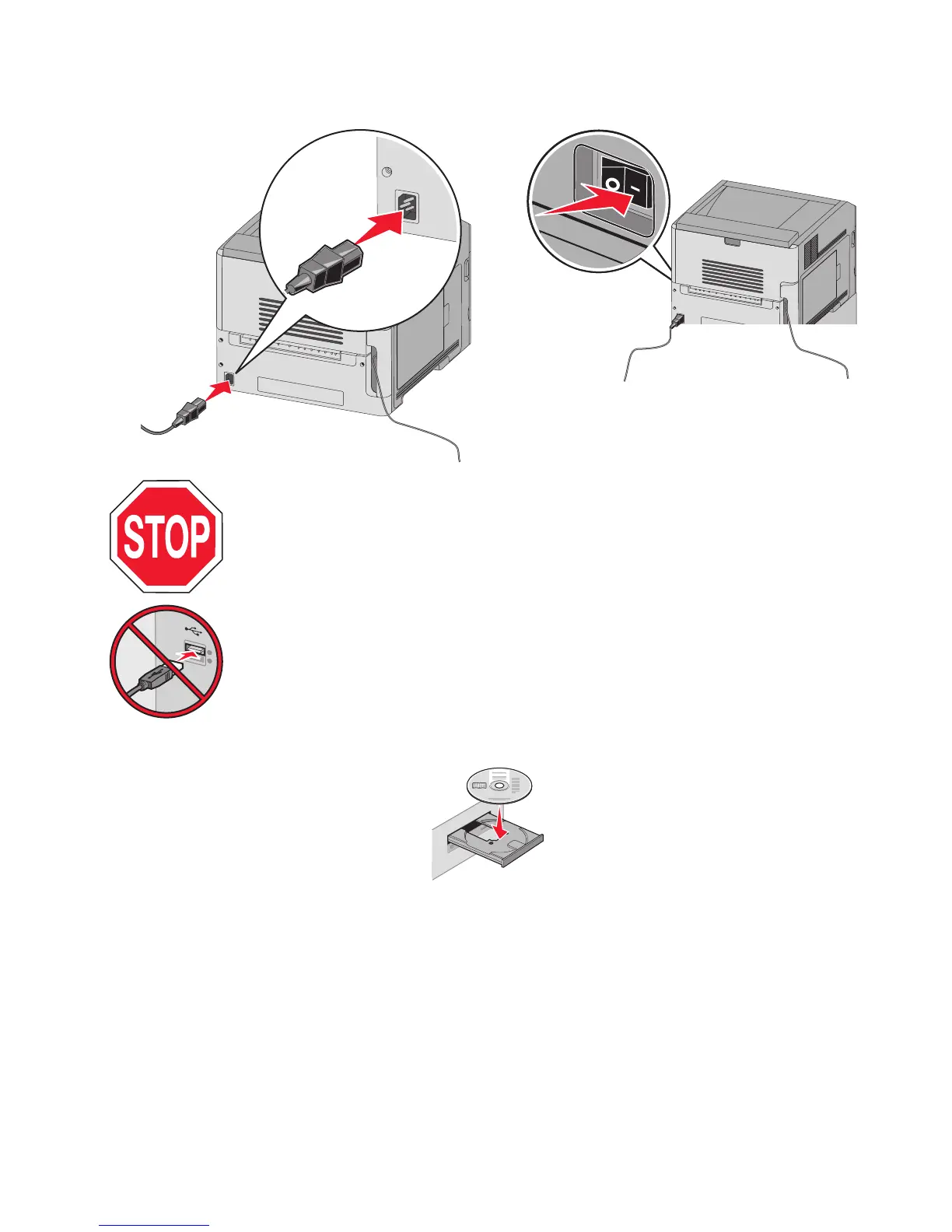 STOP