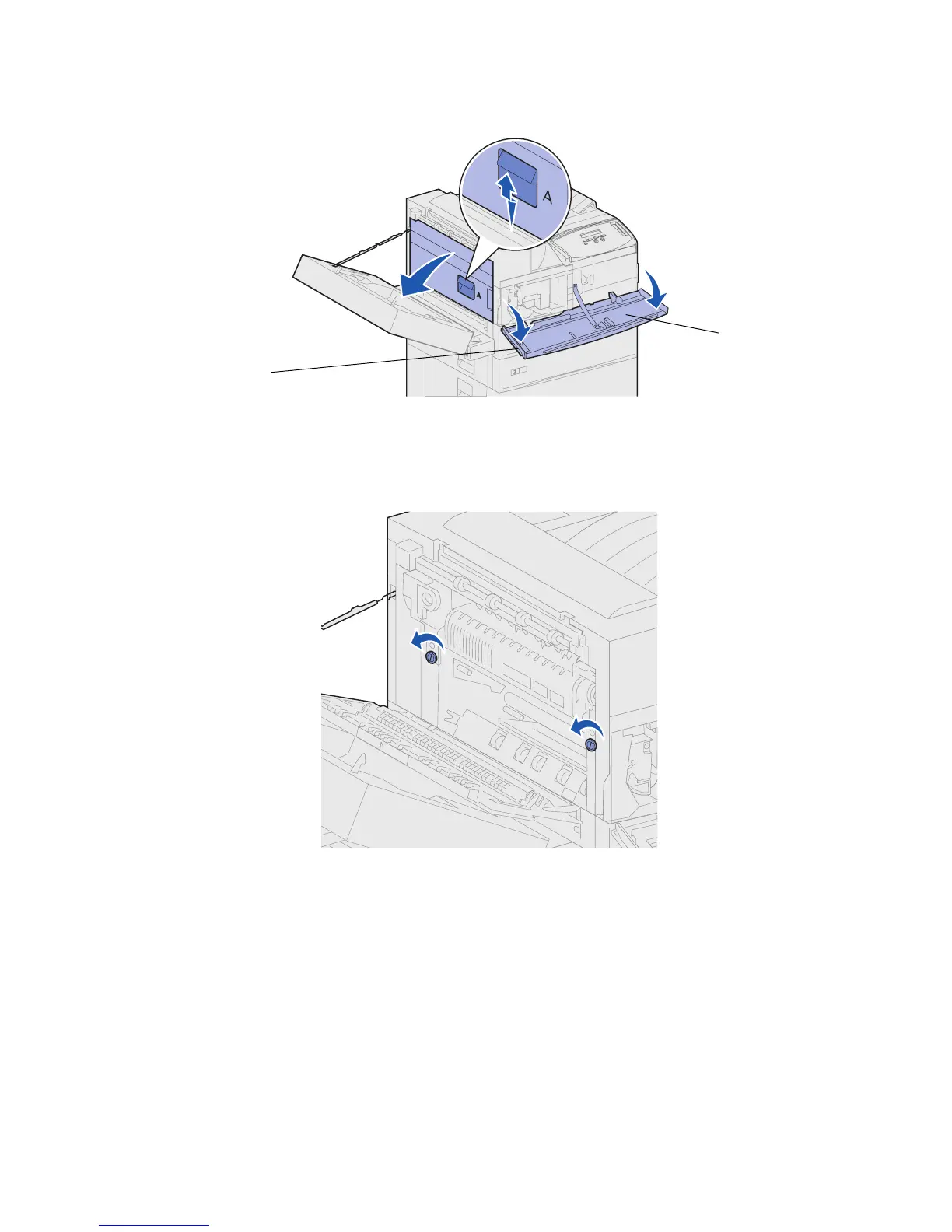 A

A