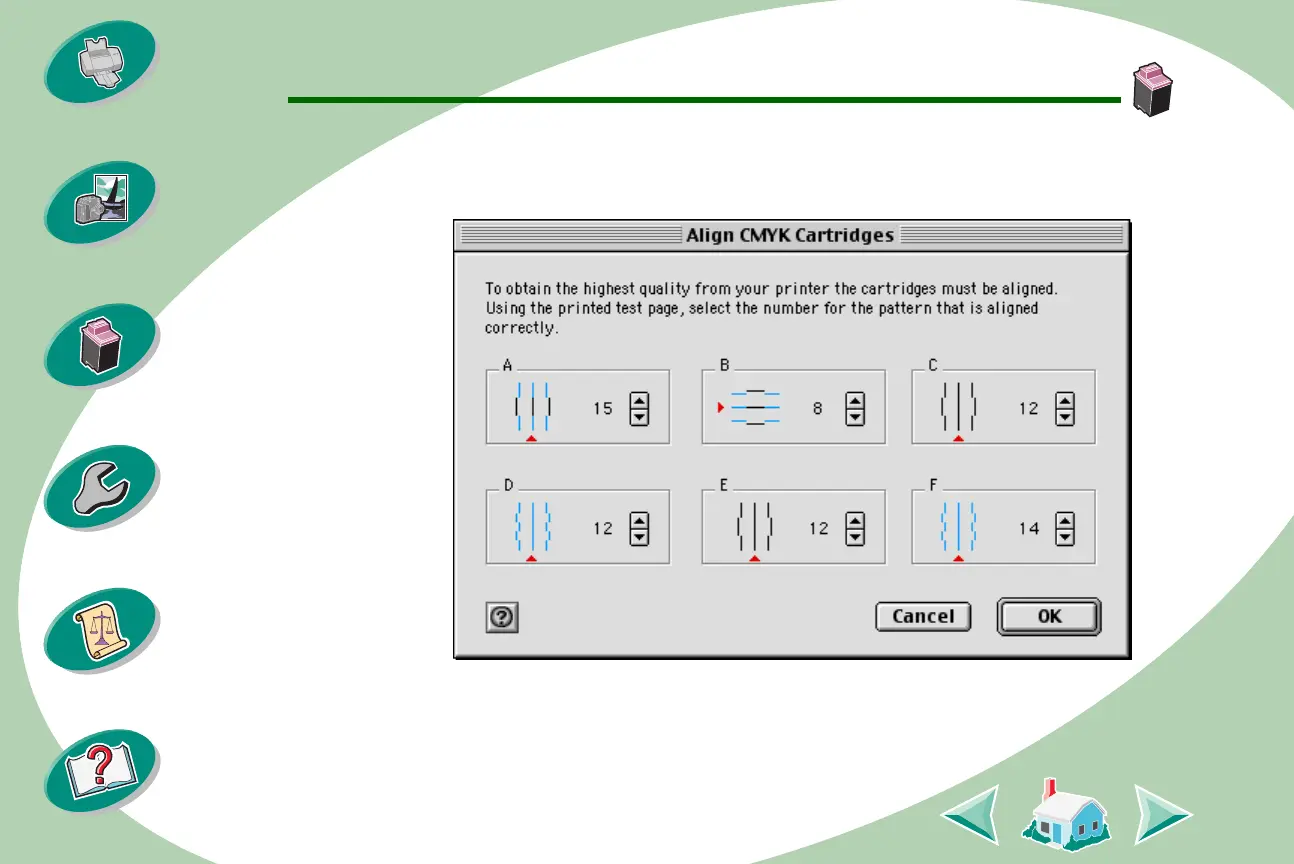 Align CMYK Cartridges

To obtain the highest quality from your printer the cartridges must be aligned. Using the printed test page, select the number for the pattern that is aligned correctly.

A
15

B
8

C
12

D
12

E
12

F
14

Cancel

OK