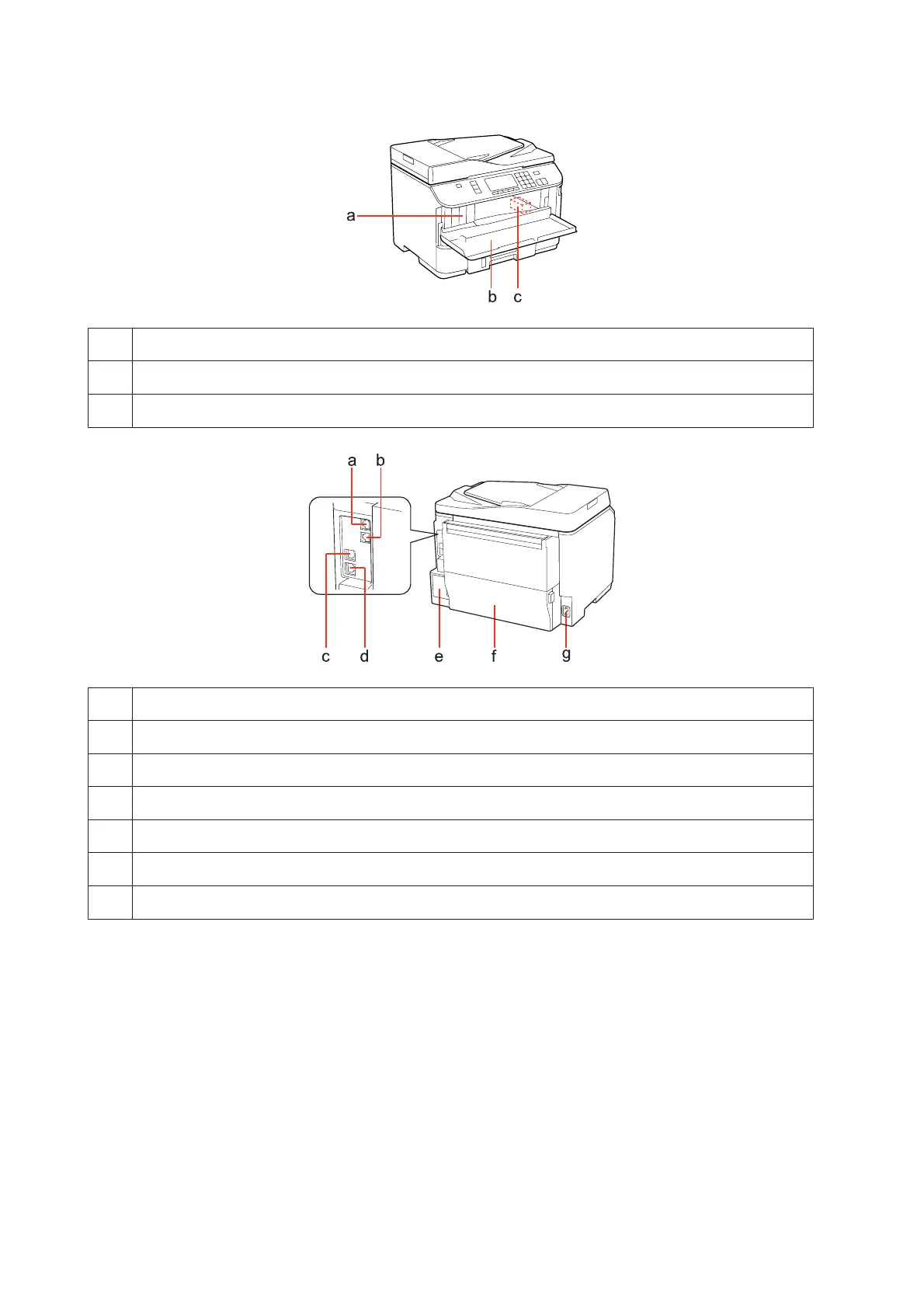 a

b c

a b

c d e f g