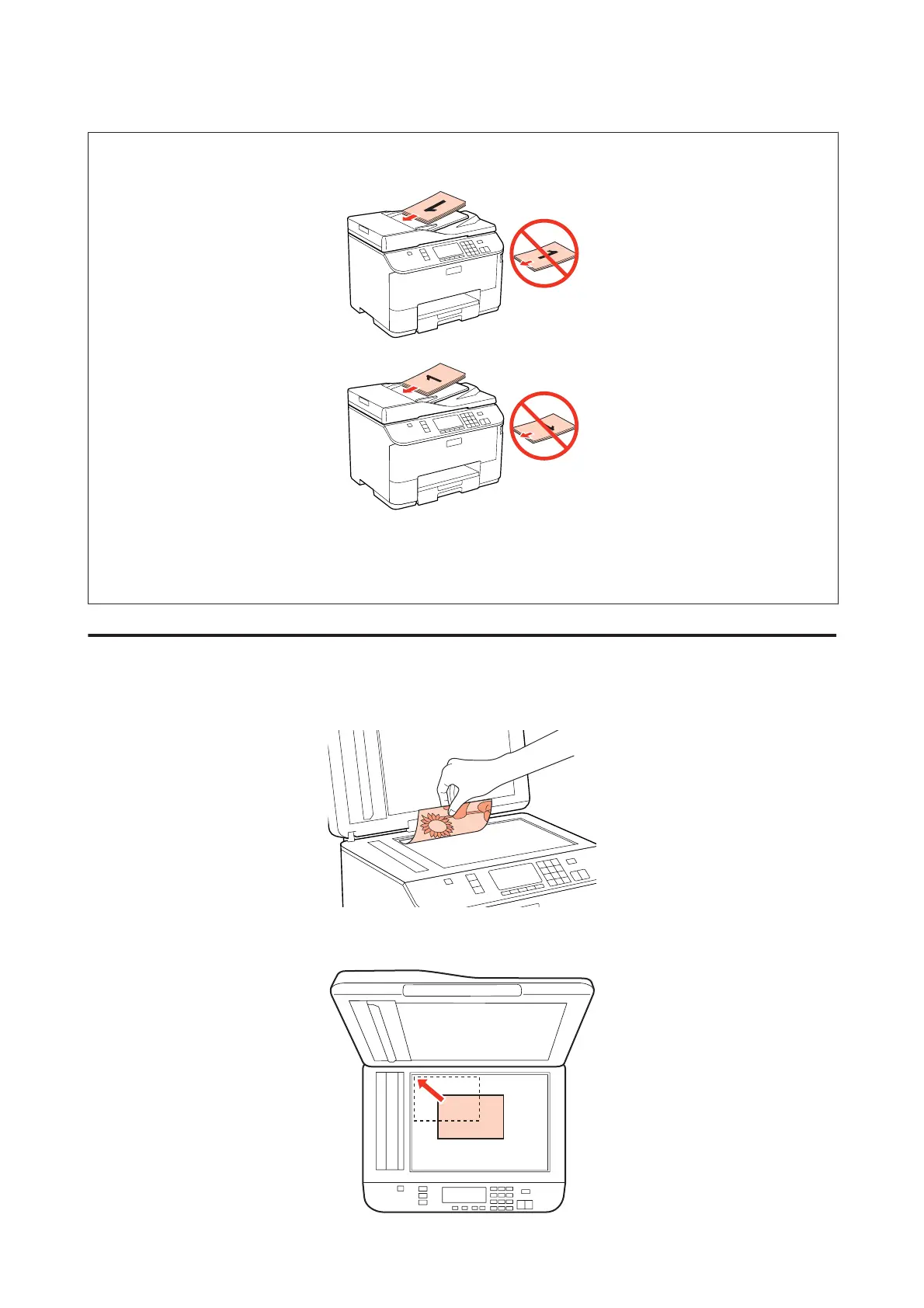 1

1

1

1