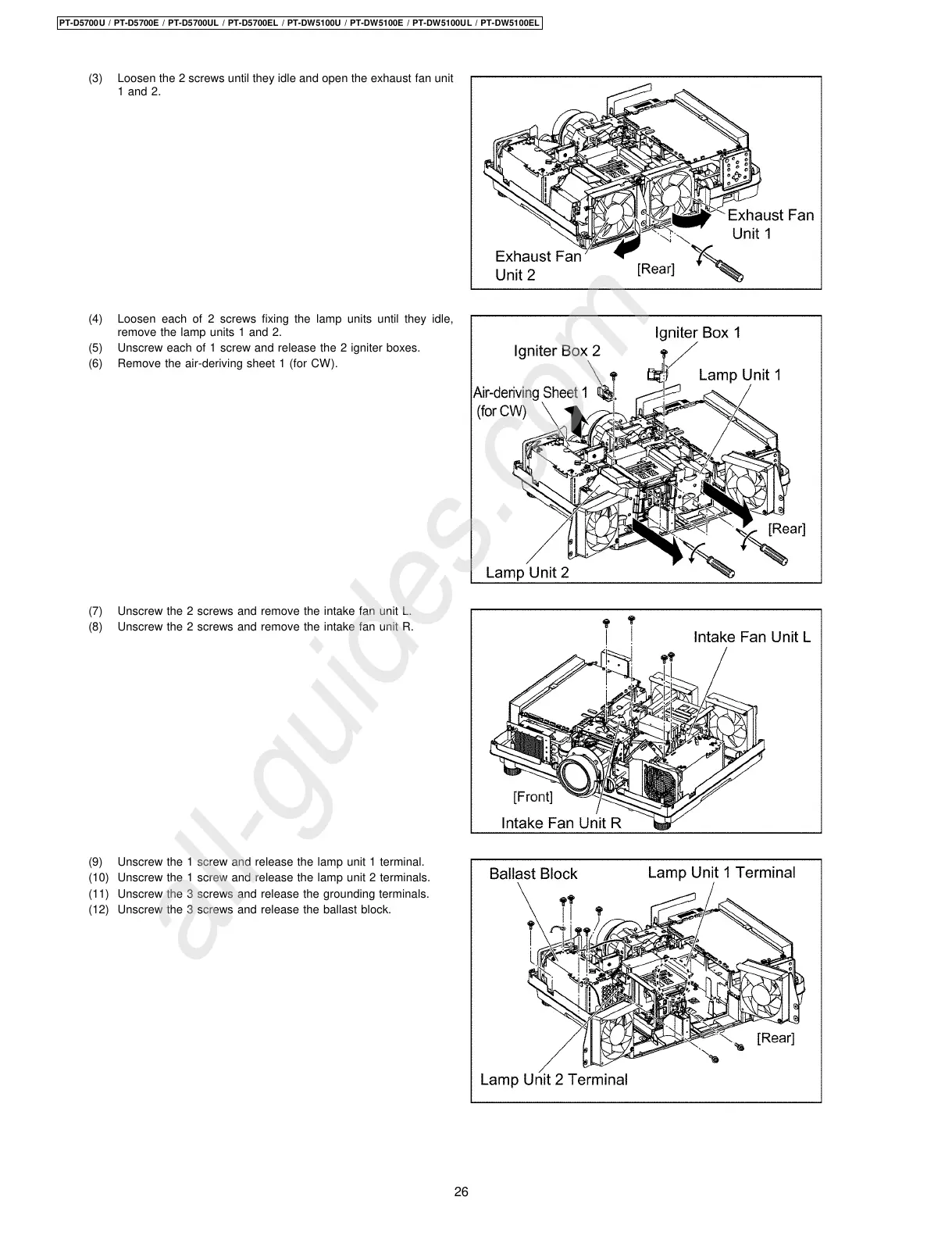 PT-D5700U / PT-D5700E / PT-D5700UL / PT-D5700EL / PT-DW5100U / PT-DW5100E / PT-DW5100UL / PT-DW5100EL

(3) Loosen the 2 screws until they idle and open the exhaust fan unit 1 and 2.

Exhaust Fan Unit 1
Exhaust Fan Unit 2
[Rear]

(4) Loosen each of 2 screws fixing the lamp units until they idle, remove the lamp units 1 and 2.
(5) Unscrew each of 1 screw and release the 2 igniter boxes.
(6) Remove the air-deriving sheet 1 (for CW).

Igniter Box 1
Igniter Box 2
Lamp Unit 1
Air-deriving Sheet 1 (for CW)
[Rear]
Lamp Unit 2

(7) Unscrew the 2 screws and remove the intake fan unit L.
(8) Unscrew the 2 screws and remove the intake fan unit R.

Intake Fan Unit L
[Front]
Intake Fan Unit R

(9) Unscrew the 1 screw and release the lamp unit 1 terminal.
(10) Unscrew the 1 screw and release the lamp unit 2 terminals.
(11) Unscrew the 3 screws and release the grounding terminals.
(12) Unscrew the 3 screws and release the ballast block.

Ballast Block
Lamp Unit 1 Terminal
[Rear]
Lamp Unit 2 Terminal

all-guides.com

26