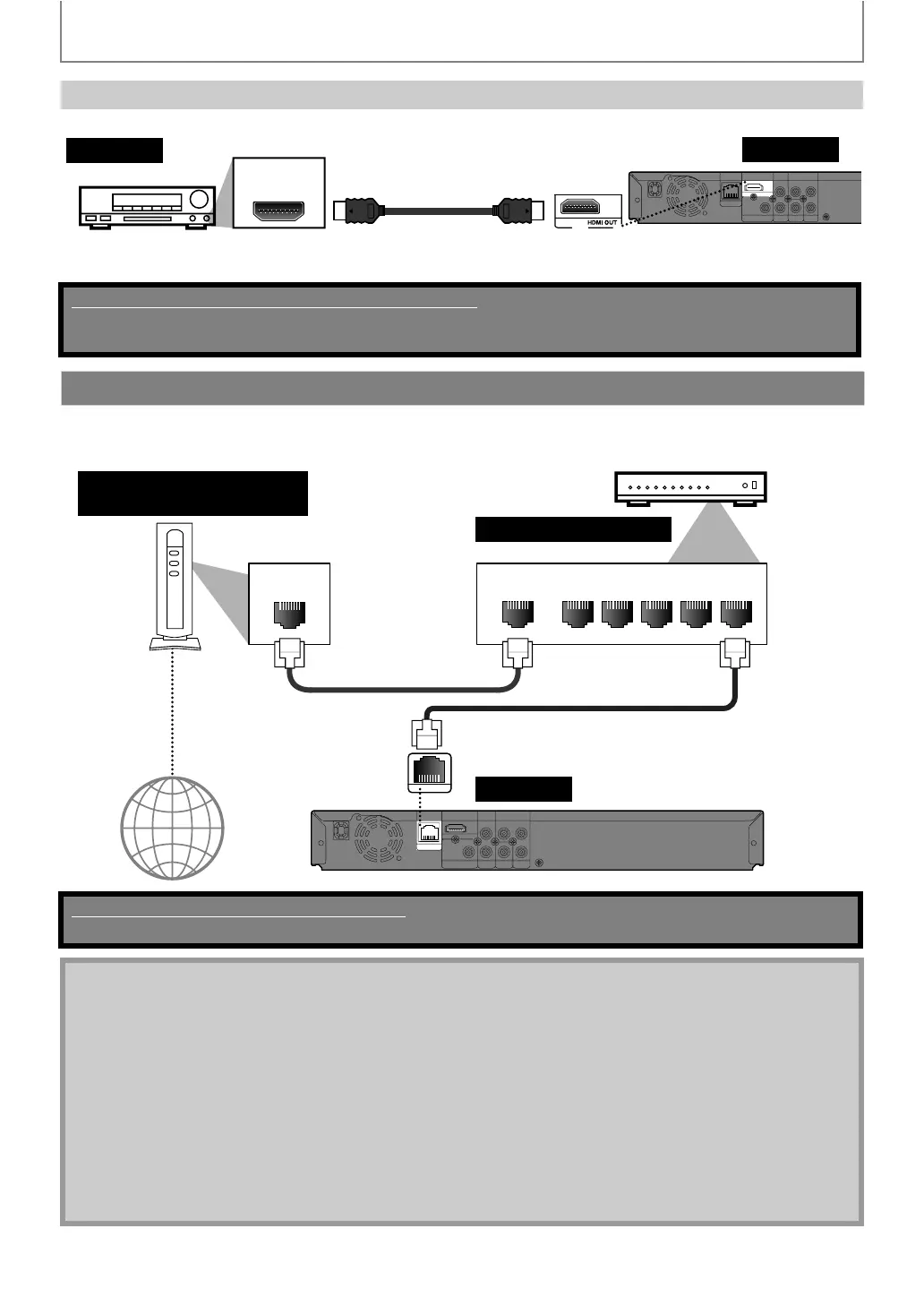 HDMI OUT