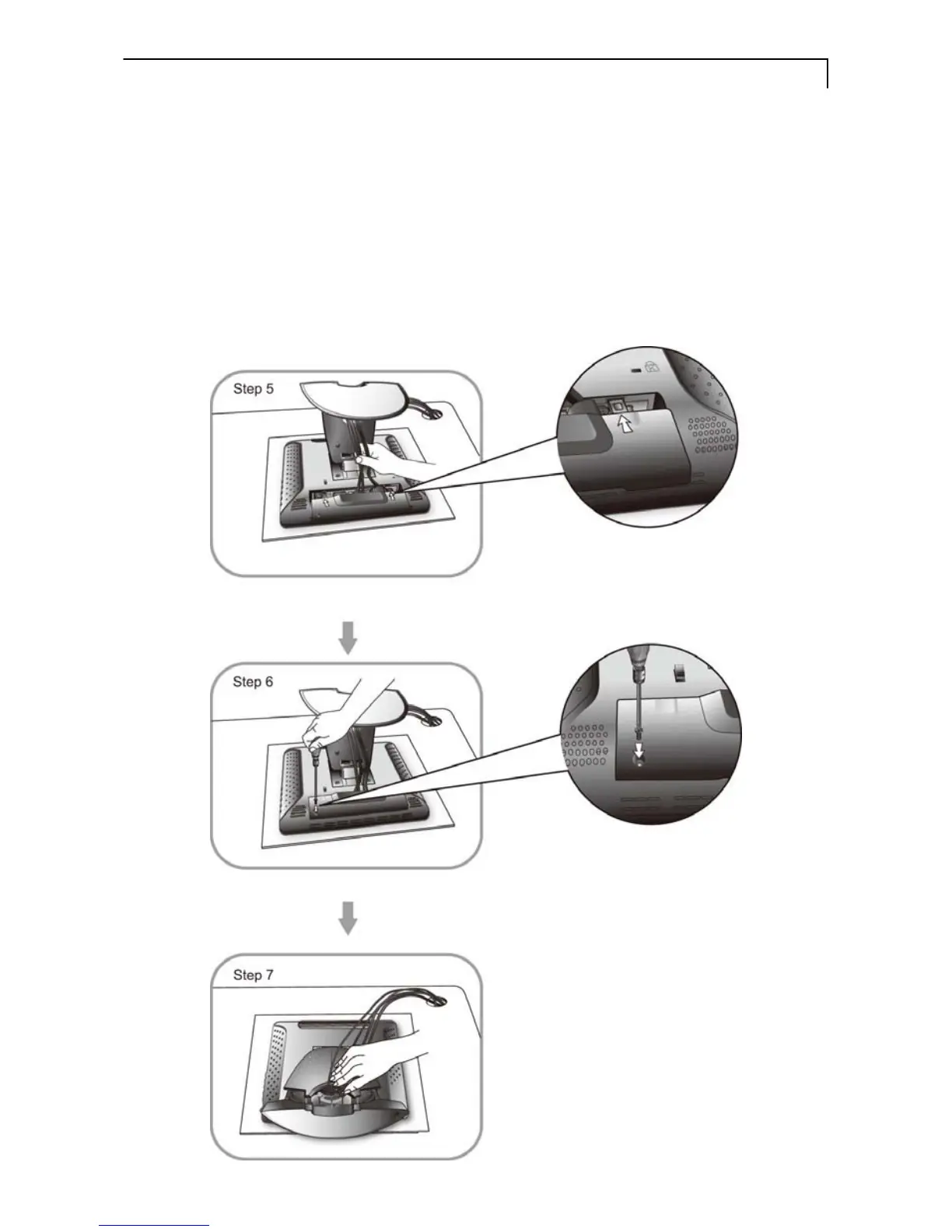 Step 5

Step 6

Step 7