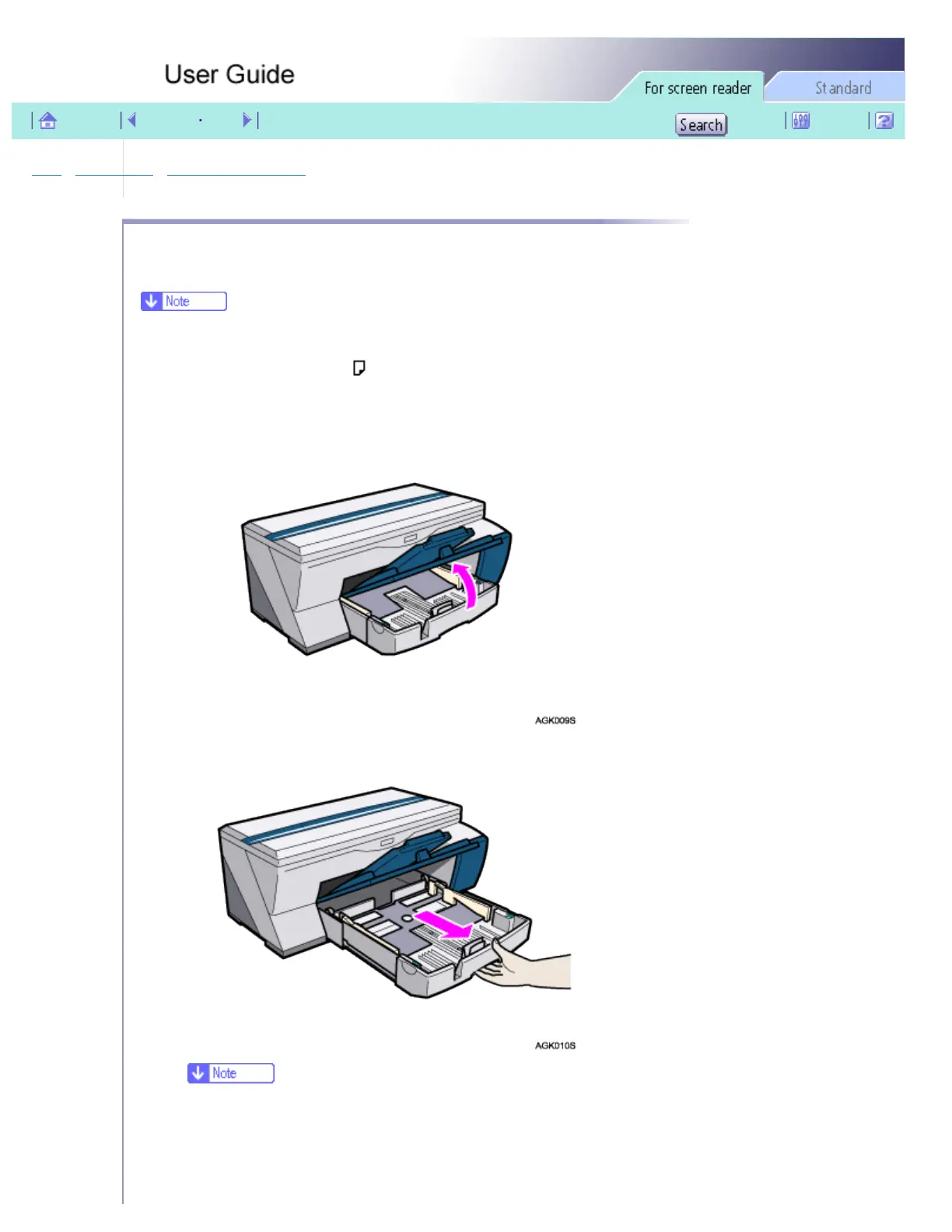 User Guide

For screen reader

Standard

Search

Note

AGK009S

AGK010S

Note